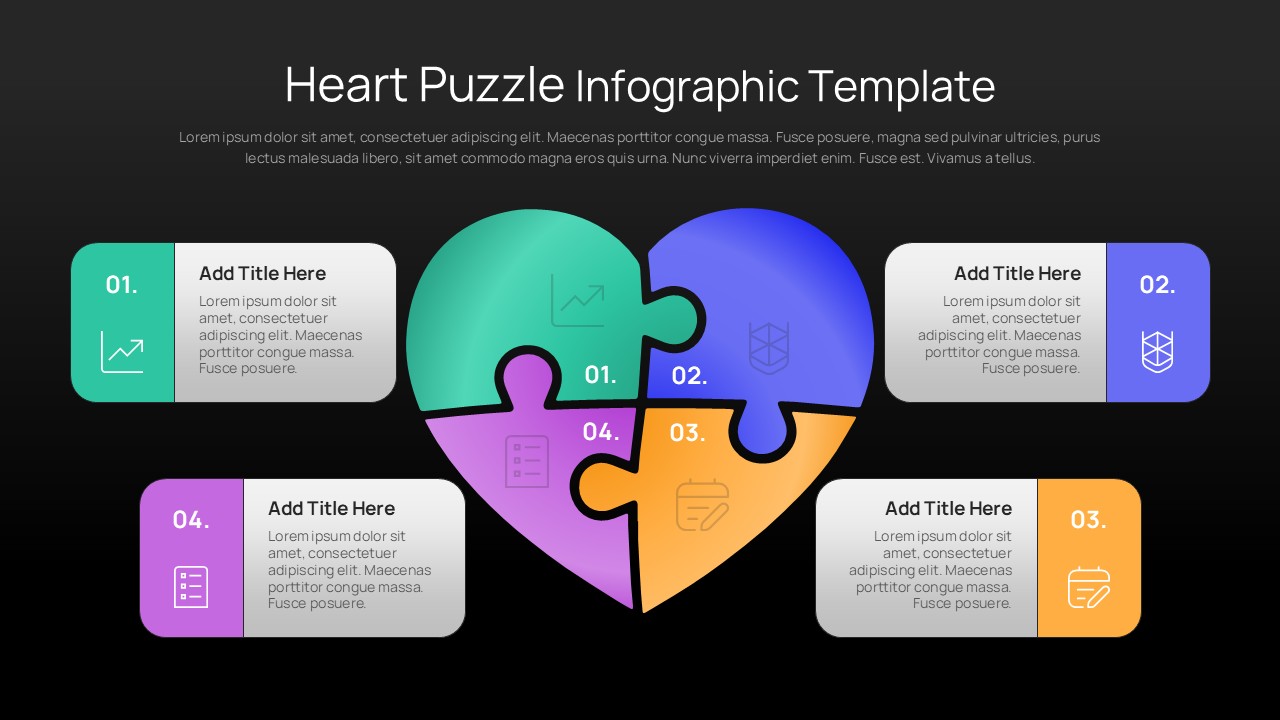 Heart Puzzle Infographic Template

Lorem ipsum dolor sit amet, consectetuer adipiscing elit. Maecenas porttitor congue massa. Fusce posuere, magna sed pulvinar ultricies, purus lectus malesuada libero, sit amet commodo magna eros quis urna. Nunc viverra imperdiet enim. Fusce est. Vivamus a tellus.

01.

Add Title Here

Lorem ipsum dolor sit amet, consectetuer adipiscing elit. Maecenas porttitor congue massa. Fusce posuere.

01.

02.

04.

03.

Add Title Here

Lorem ipsum dolor sit amet, consectetuer adipiscing elit. Maecenas porttitor congue massa. Fusce posuere.

02.

04.

Add Title Here

Lorem ipsum dolor sit amet, consectetuer adipiscing elit. Maecenas porttitor congue massa. Fusce posuere.

Add Title Here

Lorem ipsum dolor sit amet, consectetuer adipiscing elit. Maecenas porttitor congue massa. Fusce posuere.

03.