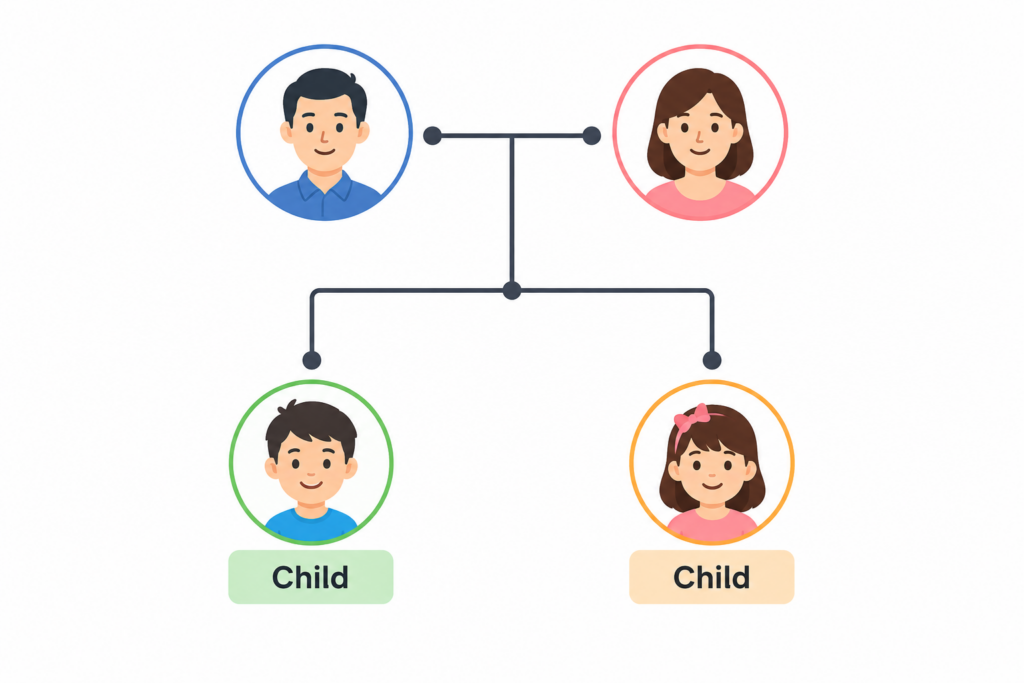 Child

Child