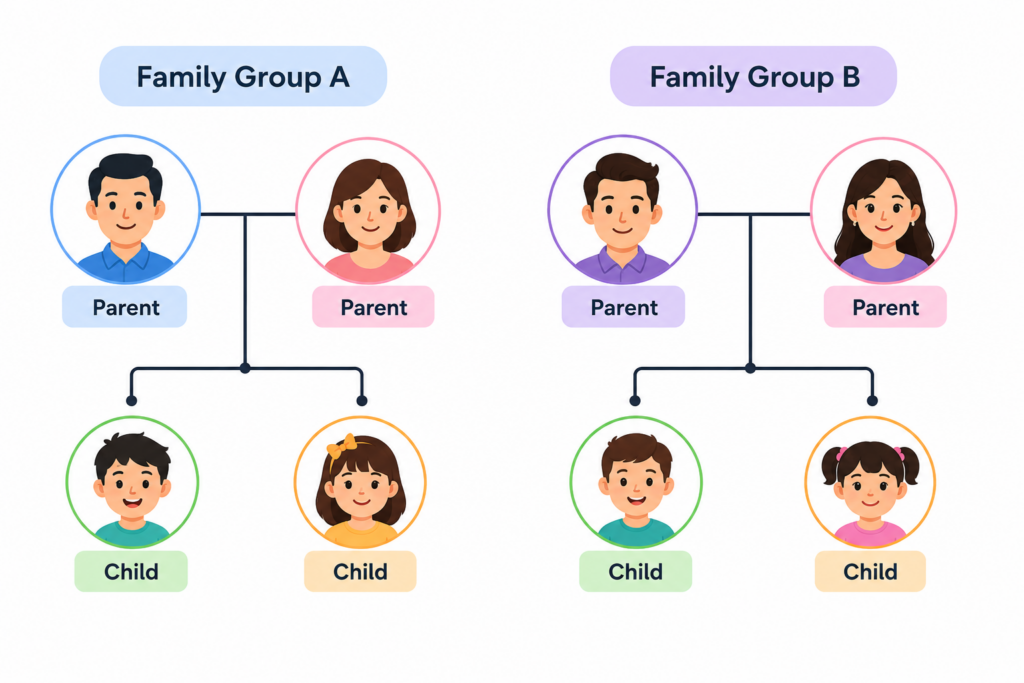 Family Group A

Parent

Parent

Child

Child

Family Group B

Parent

Parent

Child

Child