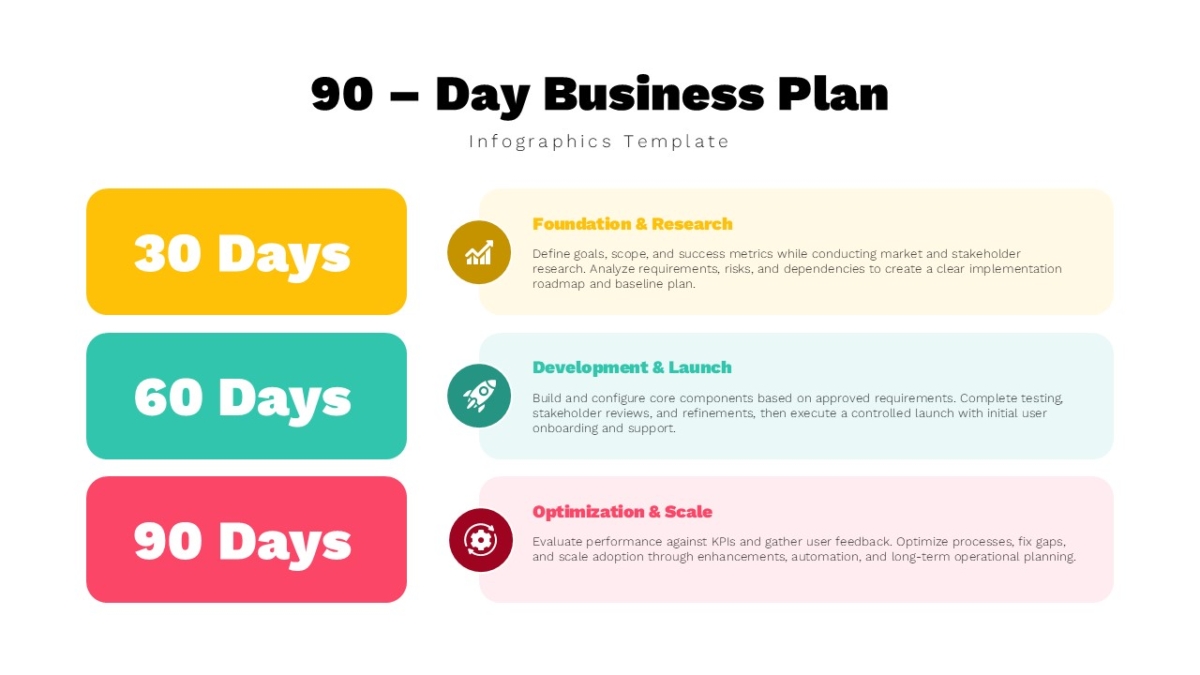 90 – Day Business Plan

Infographics Template

30 Days

Foundation & Research

Define goals, scope, and success metrics while conducting market and stakeholder research. Analyze requirements, risks, and dependencies to create a clear implementation roadmap and baseline plan.

60 Days

Development & Launch

Build and configure core components based on approved requirements. Complete testing, stakeholder reviews, and refinements, then execute a controlled launch with initial user onboarding and support.

90 Days

Optimization & Scale

Evaluate performance against KPIs and gather user feedback. Optimize processes, fix gaps, and scale adoption through enhancements, automation, and long-term operational planning.