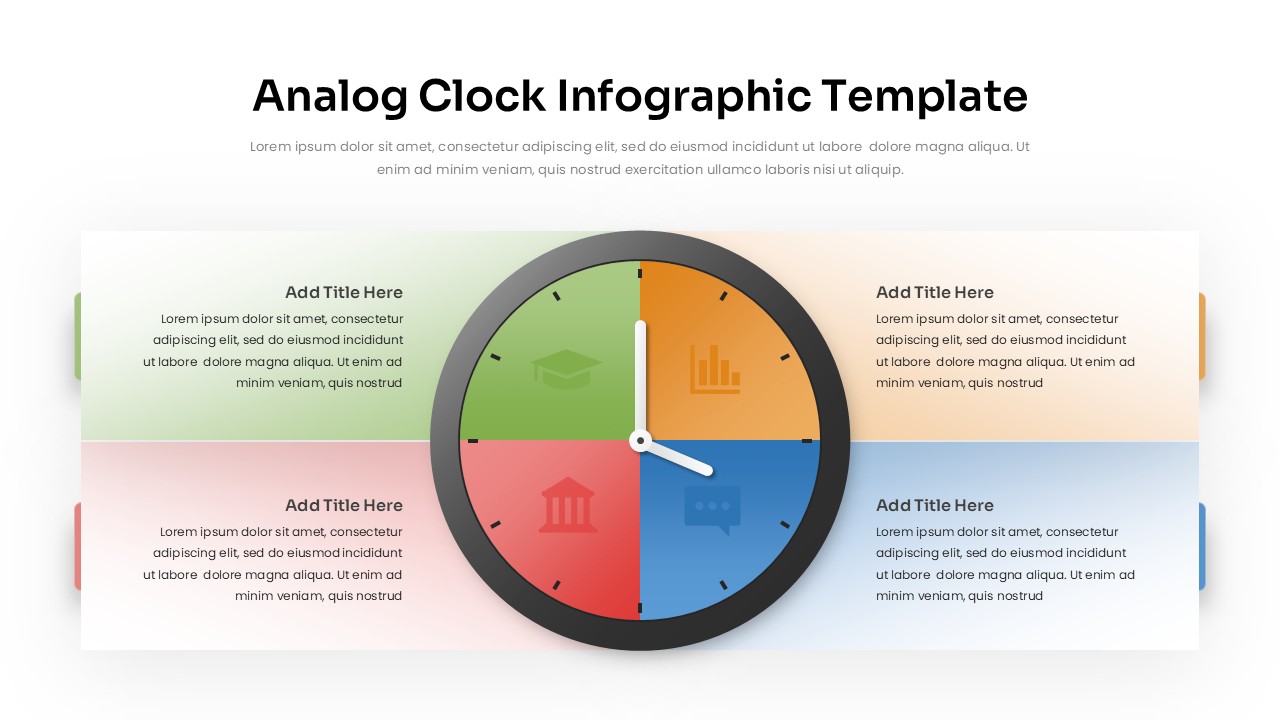 Analog Clock Infographic Template

Lorem ipsum dolor sit amet, consectetur adipiscing elit, sed do eiusmod incididunt ut labore dolore magna aliqua. Ut enim ad minim veniam, quis nostrud exercitation ullamco laboris nisi ut aliquip.

Add Title Here

Lorem ipsum dolor sit amet, consectetur adipiscing elit, sed do eiusmod incididunt ut labore dolore magna aliqua. Ut enim ad minim veniam, quis nostrud

Add Title Here

Lorem ipsum dolor sit amet, consectetur adipiscing elit, sed do eiusmod incididunt ut labore dolore magna aliqua. Ut enim ad minim veniam, quis nostrud

Add Title Here

Lorem ipsum dolor sit amet, consectetur adipiscing elit, sed do eiusmod incididunt ut labore dolore magna aliqua. Ut enim ad minim veniam, quis nostrud

Add Title Here

Lorem ipsum dolor sit amet, consectetur adipiscing elit, sed do eiusmod incididunt ut labore dolore magna aliqua. Ut enim ad minim veniam, quis nostrud