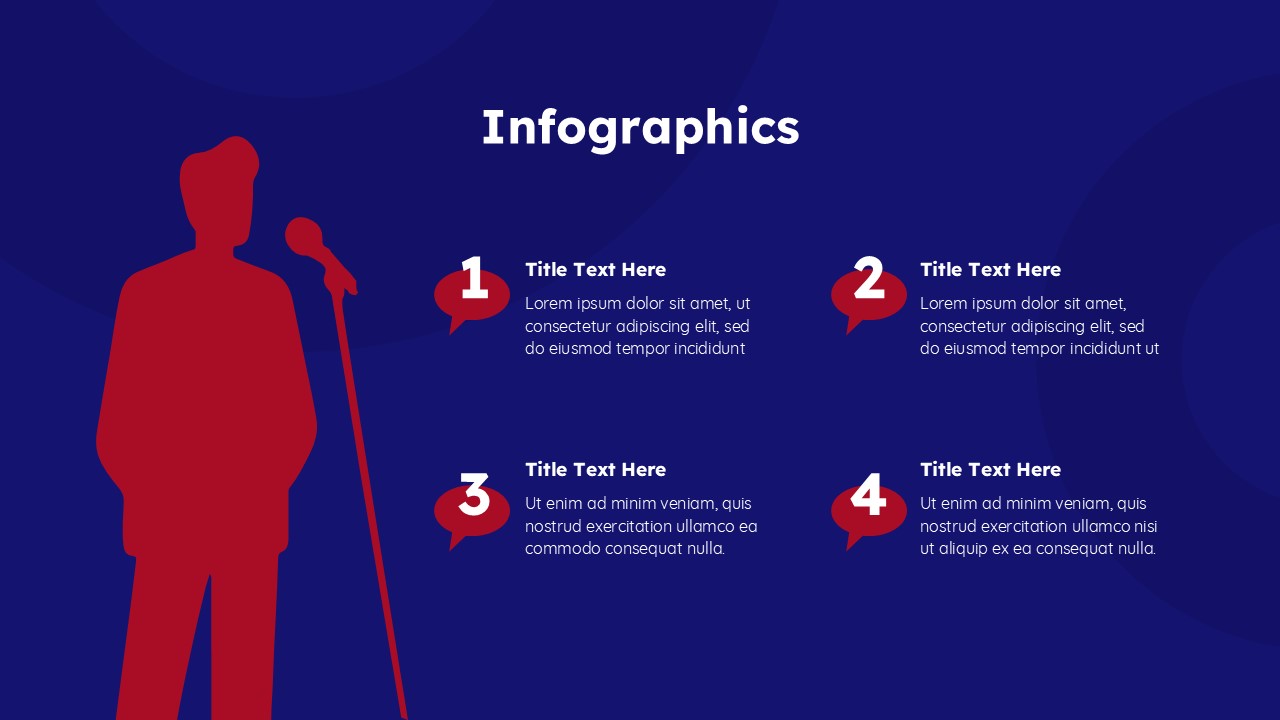 Infographics

1
Title Text Here
Lorem ipsum dolor sit amet, ut consectetur adipiscing elit, sed do eiusmod tempor incididunt

2
Title Text Here
Lorem ipsum dolor sit amet, consectetur adipiscing elit, sed do eiusmod tempor incididunt ut

3
Title Text Here
Ut enim ad minim veniam, quis nostrud exercitation ullamco ea commodo consequat nulla.

4
Title Text Here
Ut enim ad minim veniam, quis nostrud exercitation ullamco nisi ut aliquip ex ea consequat nulla.