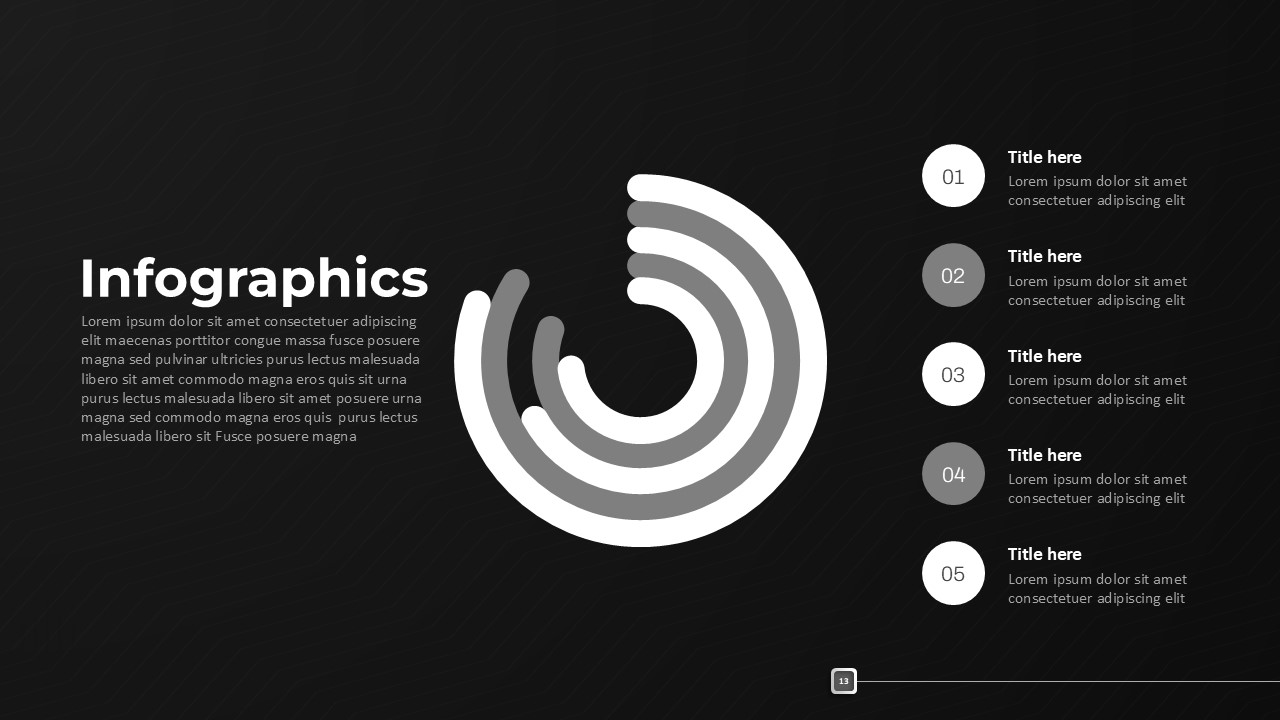 Infographics

Lorem ipsum dolor sit amet consectetuer adipiscing elit maecenas porttitor congue massa fusce posuere magna sed pulvinar ultricies purus lectus malesuada libero sit amet commodo magna eros quis sit urna purus lectus malesuada libero sit amet posuere urna magna sed commodo magna eros quis purus lectus malesuada libero sit Fusce posuere magna

01
Title here
Lorem ipsum dolor sit amet consectetuer adipiscing elit

02
Title here
Lorem ipsum dolor sit amet consectetuer adipiscing elit

03
Title here
Lorem ipsum dolor sit amet consectetuer adipiscing elit

04
Title here
Lorem ipsum dolor sit amet consectetuer adipiscing elit

05
Title here
Lorem ipsum dolor sit amet consectetuer adipiscing elit

13