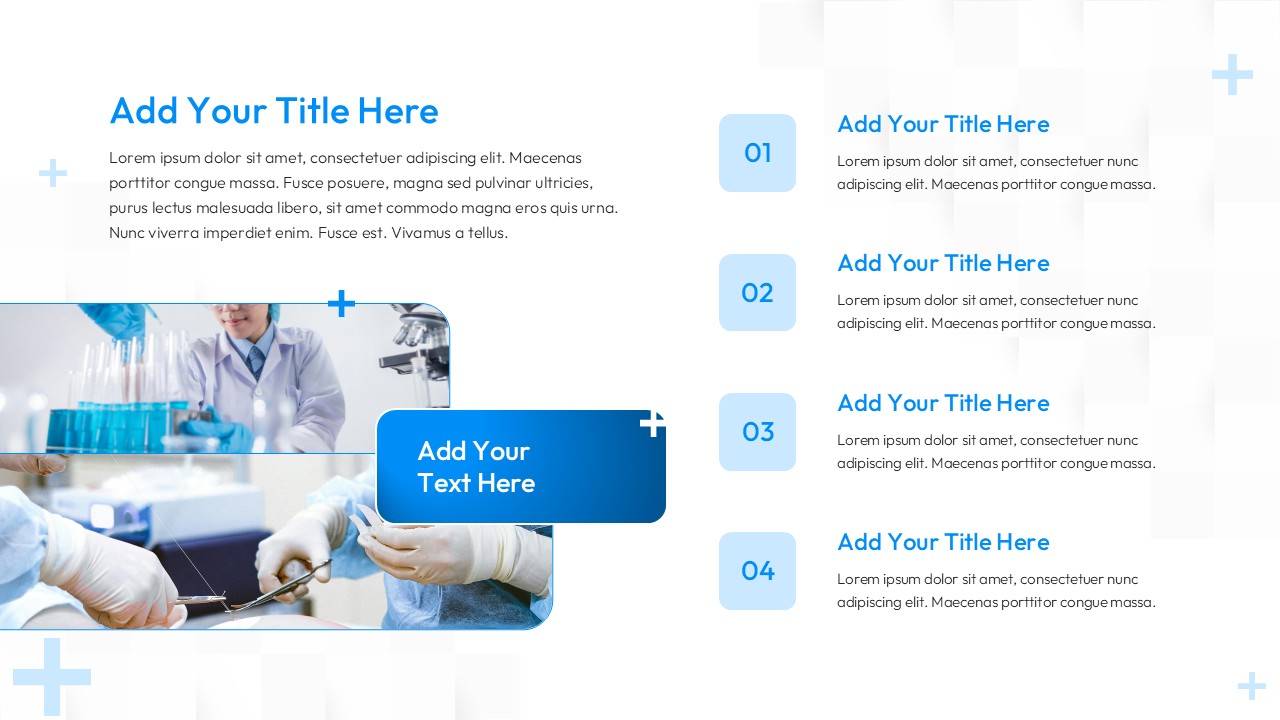 Add Your Title Here

Lorem ipsum dolor sit amet, consectetuer adipiscing elit. Maecenas porttitor congue massa. Fusce posuere, magna sed pulvinar ultricies, purus lectus malesuada libero, sit amet commodo magna eros quis urna. Nunc viverra imperdiet enim. Fusce est. Vivamus a tellus.

Add Your Text Here

01

Add Your Title Here

Lorem ipsum dolor sit amet, consectetuer nunc adipiscing elit. Maecenas porttitor congue massa.

02

Add Your Title Here

Lorem ipsum dolor sit amet, consectetuer nunc adipiscing elit. Maecenas porttitor congue massa.

03

Add Your Title Here

Lorem ipsum dolor sit amet, consectetuer nunc adipiscing elit. Maecenas porttitor congue massa.

04

Add Your Title Here

Lorem ipsum dolor sit amet, consectetuer nunc adipiscing elit. Maecenas porttitor congue massa.