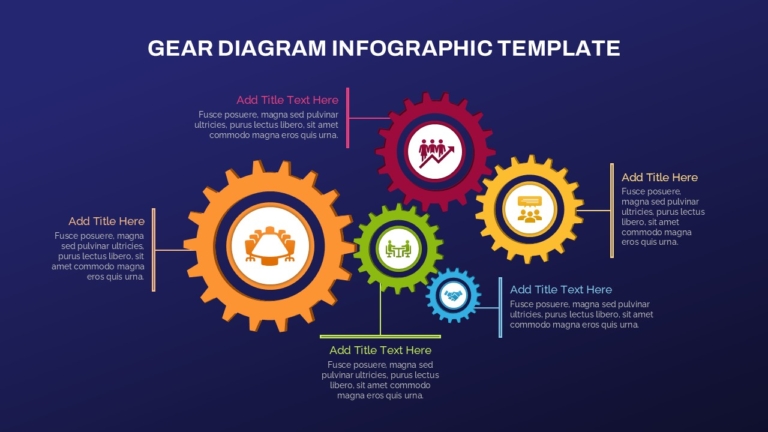 GEAR DIAGRAM INFOGRAPHIC TEMPLATE

Add Title Text Here
Fusce posuere, magna sed pulvinar ultricies, purus lectus libero, sit amet commodo magna eros quis urna.

Add Title Here
Fusce posuere, magna sed pulvinar ultricies, purus lectus libero, sit amet commodo magna eros quis urna.

Add Title Here
Fusce posuere, magna sed pulvinar ultricies, purus lectus libero, sit amet commodo magna eros quis urna.

Add Title Text Here
Fusce posuere, magna sed pulvinar ultricies, purus lectus libero, sit amet commodo magna eros quis urna.

Add Title Text Here
Fusce posuere, magna sed pulvinar ultricies, purus lectus libero, sit amet commodo magna eros quis urna.