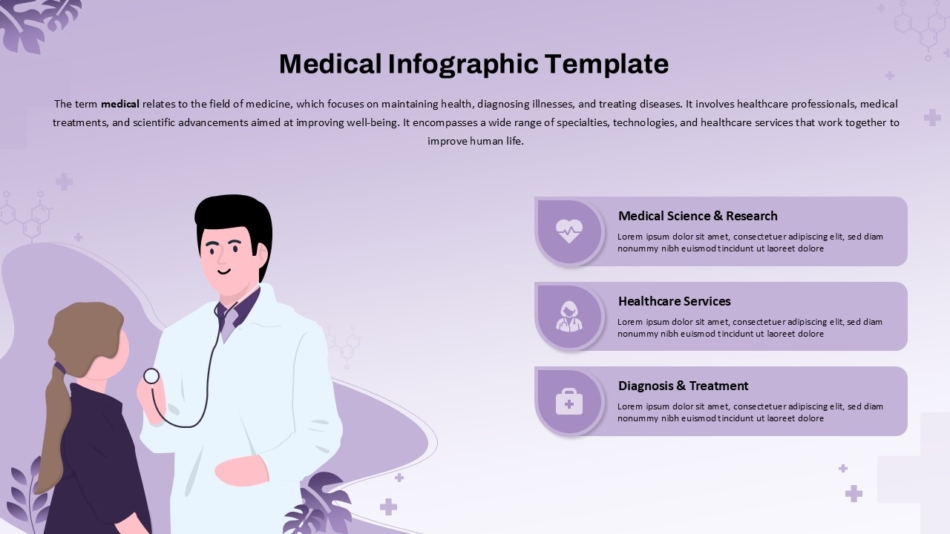 Medical Infographic Template

The term medical relates to the field of medicine, which focuses on maintaining health, diagnosing illnesses, and treating diseases. It involves healthcare professionals, medical treatments, and scientific advancements aimed at improving well-being. It encompasses a wide range of specialties, technologies, and healthcare services that work together to improve human life.

Medical Science & Research
Lorem ipsum dolor sit amet, consectetuer adipiscing elit, sed diam nonummy nibh euismod tincidunt ut laoreet dolore

Healthcare Services
Lorem ipsum dolor sit amet, consectetuer adipiscing elit, sed diam nonummy nibh euismod tincidunt ut laoreet dolore

Diagnosis & Treatment
Lorem ipsum dolor sit amet, consectetuer adipiscing elit, sed diam nonummy nibh euismod tincidunt ut laoreet dolore