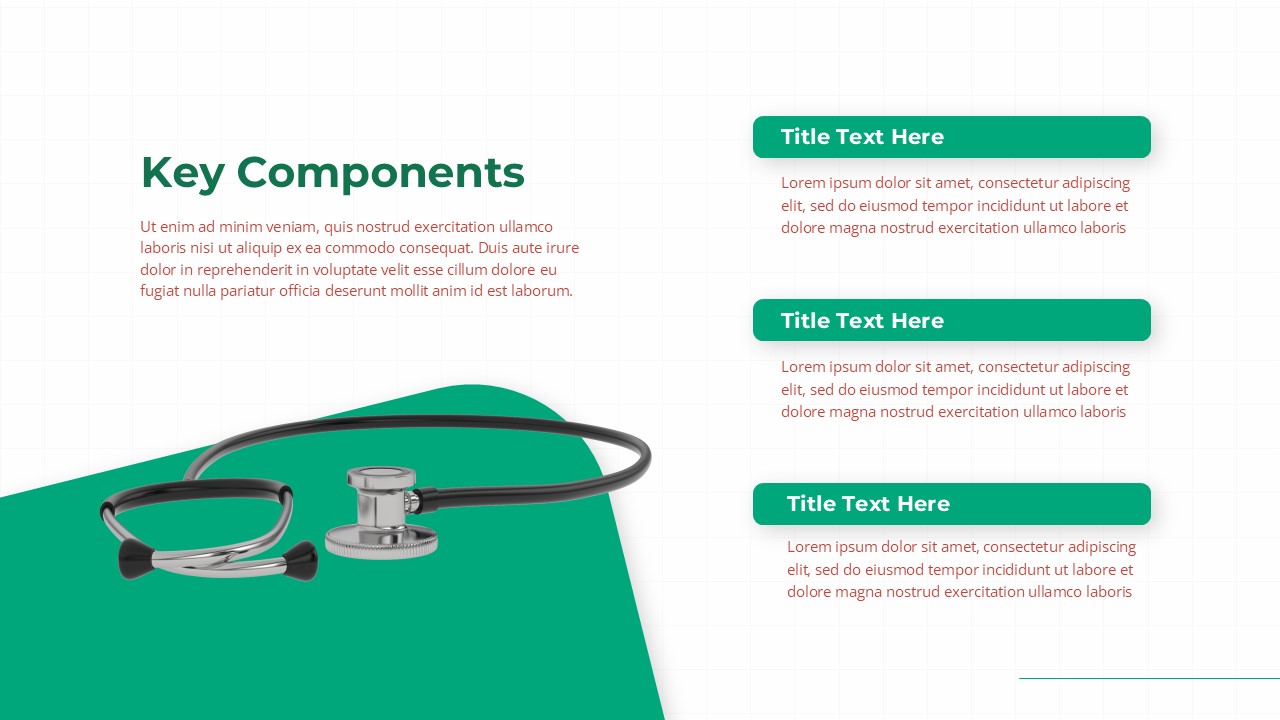 Key Components

Ut enim ad minim veniam, quis nostrud exercitation ullamco laboris nisi ut aliquip ex ea commodo consequat. Duis aute irure dolor in reprehenderit in voluptate velit esse cillum dolore eu fugiat nulla pariatur officia deserunt mollit anim id est laborum.

Title Text Here

Lorem ipsum dolor sit amet, consectetur adipiscing elit, sed do eiusmod tempor incididunt ut labore et dolore magna nostrud exercitation ullamco laboris

Title Text Here

Lorem ipsum dolor sit amet, consectetur adipiscing elit, sed do eiusmod tempor incididunt ut labore et dolore magna nostrud exercitation ullamco laboris

Title Text Here

Lorem ipsum dolor sit amet, consectetur adipiscing elit, sed do eiusmod tempor incididunt ut labore et dolore magna nostrud exercitation ullamco laboris