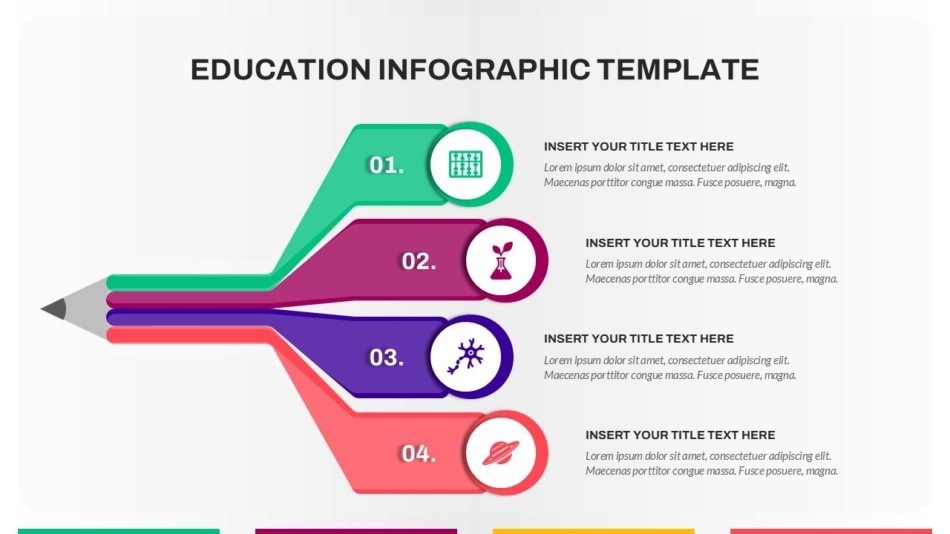 EDUCATION INFOGRAPHIC TEMPLATE

01.

INSERT YOUR TITLE TEXT HERE

Lorem ipsum dolor sit amet, consectetuer adipiscing elit. Maecenas porttitor congue massa. Fusce posuere, magna.

02.

INSERT YOUR TITLE TEXT HERE

Lorem ipsum dolor sit amet, consectetuer adipiscing elit. Maecenas porttitor congue massa. Fusce posuere, magna.

03.

INSERT YOUR TITLE TEXT HERE

Lorem ipsum dolor sit amet, consectetuer adipiscing elit. Maecenas porttitor congue massa. Fusce posuere, magna.

04.

INSERT YOUR TITLE TEXT HERE

Lorem ipsum dolor sit amet, consectetuer adipiscing elit. Maecenas porttitor congue massa. Fusce posuere, magna.