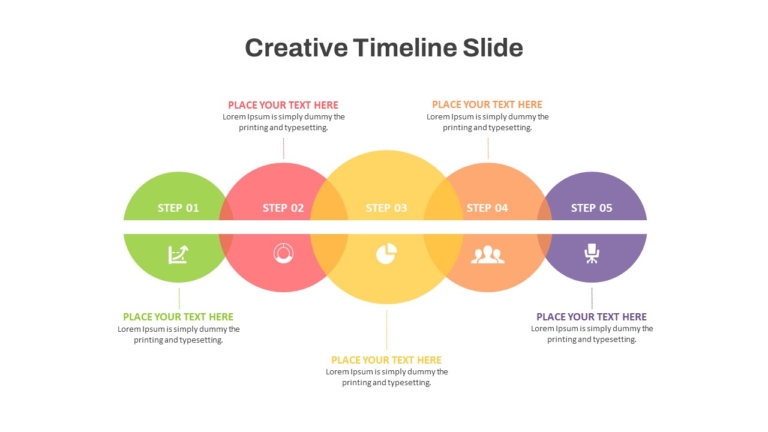 Creative Timeline Slide

PLACE YOUR TEXT HERE
Lorem Ipsum is simply dummy the printing and typesetting.

PLACE YOUR TEXT HERE
Lorem Ipsum is simply dummy the printing and typesetting.

STEP 01

STEP 02

STEP 03

STEP 04

STEP 05

PLACE YOUR TEXT HERE
Lorem Ipsum is simply dummy the printing and typesetting.

PLACE YOUR TEXT HERE
Lorem Ipsum is simply dummy the printing and typesetting.

PLACE YOUR TEXT HERE
Lorem Ipsum is simply dummy the printing and typesetting.