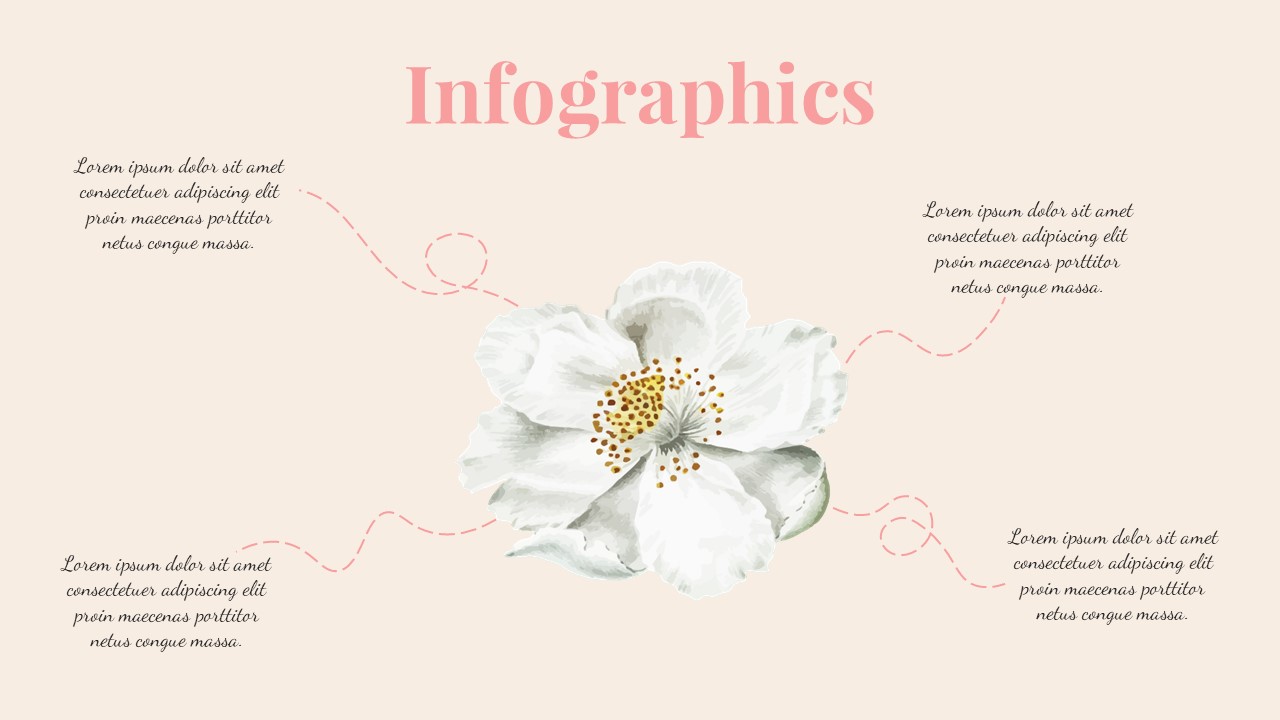 Infographics

Lorem ipsum dolor sit amet consectetuer adipiscing elit proin maecenas porttitor netus congue massa.

Lorem ipsum dolor sit amet consectetuer adipiscing elit proin maecenas porttitor netus congue massa.

Lorem ipsum dolor sit amet consectetuer adipiscing elit proin maecenas porttitor netus congue massa.

Lorem ipsum dolor sit amet consectetuer adipiscing elit proin maecenas porttitor netus congue massa.