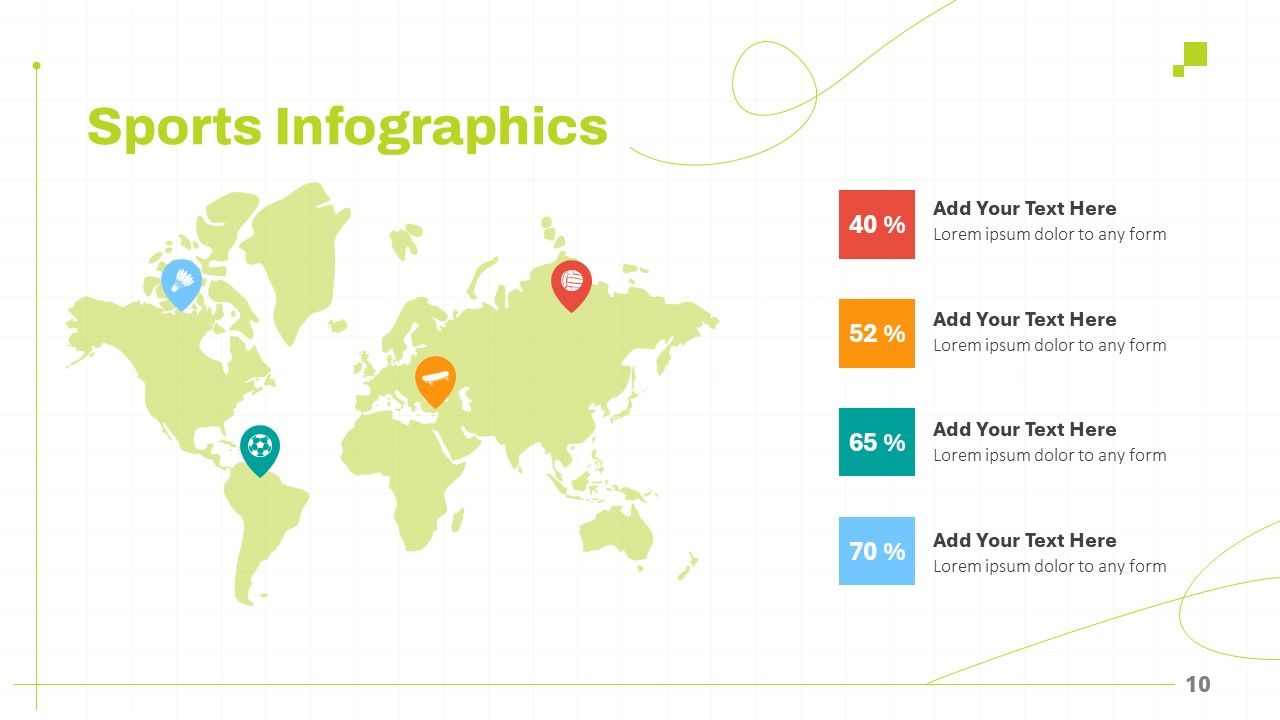 Sports Infographics

40 %
Add Your Text Here
Lorem ipsum dolor to any form

52 %
Add Your Text Here
Lorem ipsum dolor to any form

65 %
Add Your Text Here
Lorem ipsum dolor to any form

70 %
Add Your Text Here
Lorem ipsum dolor to any form

10