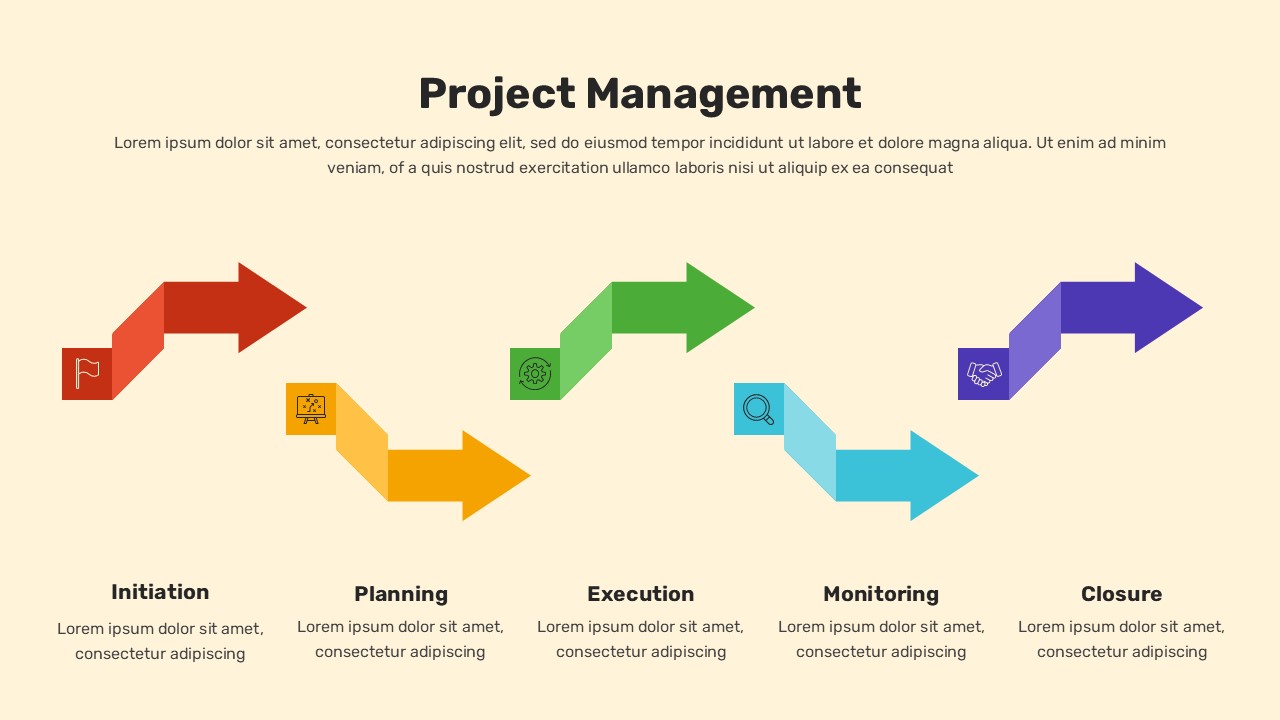 Project Management

Lorem ipsum dolor sit amet, consectetur adipiscing elit, sed do eiusmod tempor incididunt ut labore et dolore magna aliqua. Ut enim ad minim veniam, of a quis nostrud exercitation ullamco laboris nisi ut aliquip ex ea consequat

Initiation

Lorem ipsum dolor sit amet, consectetur adipiscing

Planning

Lorem ipsum dolor sit amet, consectetur adipiscing

Execution

Lorem ipsum dolor sit amet, consectetur adipiscing

Monitoring

Lorem ipsum dolor sit amet, consectetur adipiscing

Closure

Lorem ipsum dolor sit amet, consectetur adipiscing