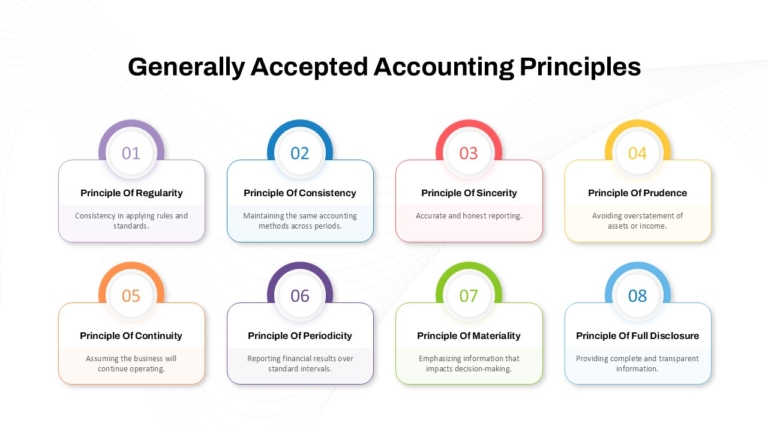 Generally Accepted Accounting Principles

01
Principle Of Regularity
Consistency in applying rules and standards.

02
Principle Of Consistency
Maintaining the same accounting methods across periods.

03
Principle Of Sincerity
Accurate and honest reporting.

04
Principle Of Prudence
Avoiding overstatement of assets or income.

05
Principle Of Continuity
Assuming the business will continue operating.

06
Principle Of Periodicity
Reporting financial results over standard intervals.

07
Principle Of Materiality
Emphasizing information that impacts decision-making.

08
Principle Of Full Disclosure
Providing complete and transparent information.