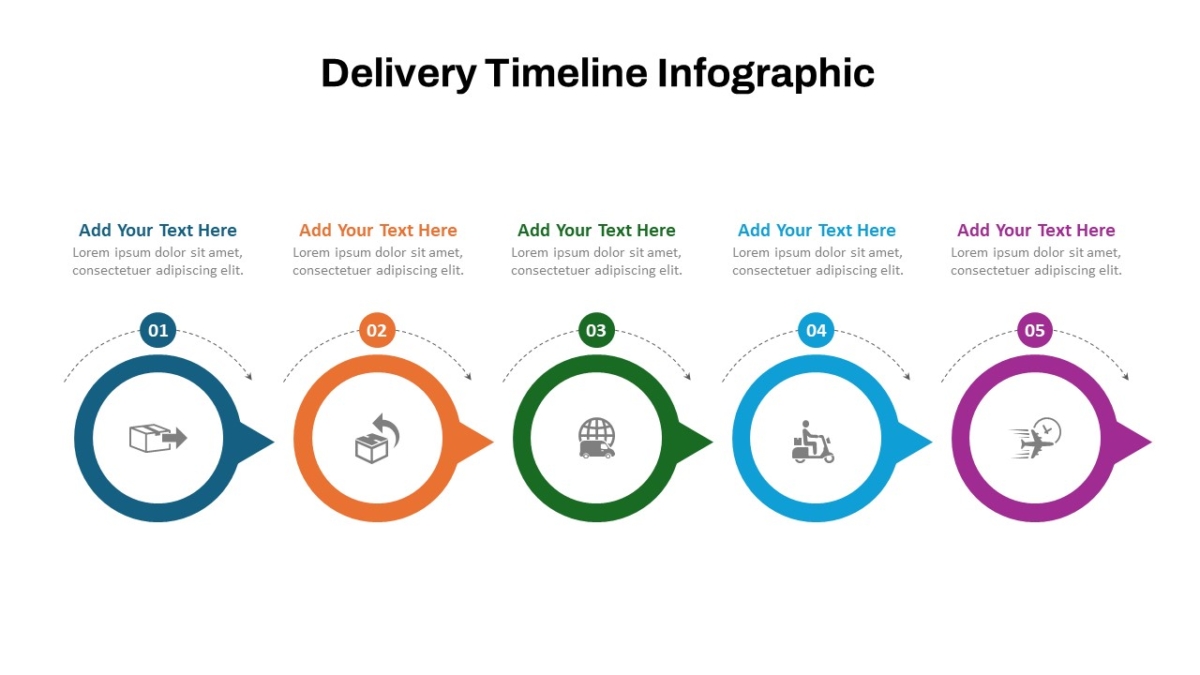 Delivery Timeline Infographic

Add Your Text Here
Lorem ipsum dolor sit amet, consectetuer adipiscing elit.

01

Add Your Text Here
Lorem ipsum dolor sit amet, consectetuer adipiscing elit.

02

Add Your Text Here
Lorem ipsum dolor sit amet, consectetuer adipiscing elit.

03

Add Your Text Here
Lorem ipsum dolor sit amet, consectetuer adipiscing elit.

04

Add Your Text Here
Lorem ipsum dolor sit amet, consectetuer adipiscing elit.

05