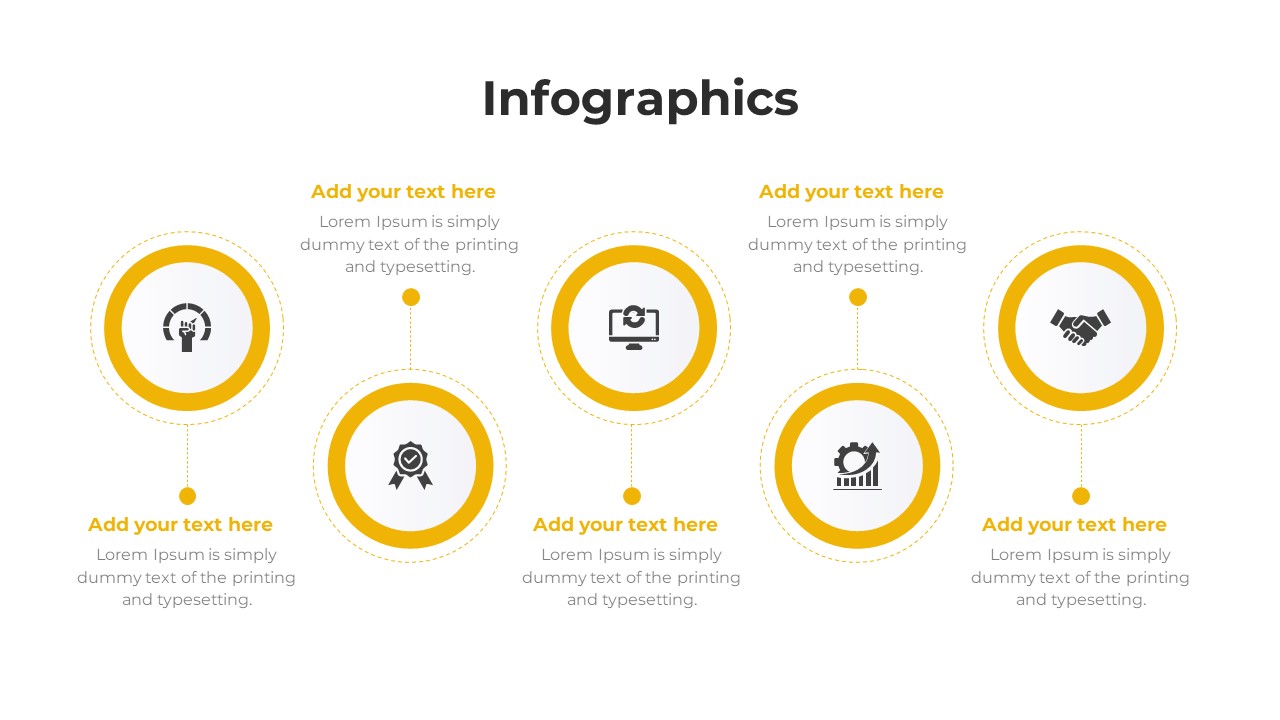 Infographics

Add your text here
Lorem Ipsum is simply dummy text of the printing and typesetting.

Add your text here
Lorem Ipsum is simply dummy text of the printing and typesetting.

Add your text here
Lorem Ipsum is simply dummy text of the printing and typesetting.

Add your text here
Lorem Ipsum is simply dummy text of the printing and typesetting.

Add your text here
Lorem Ipsum is simply dummy text of the printing and typesetting.