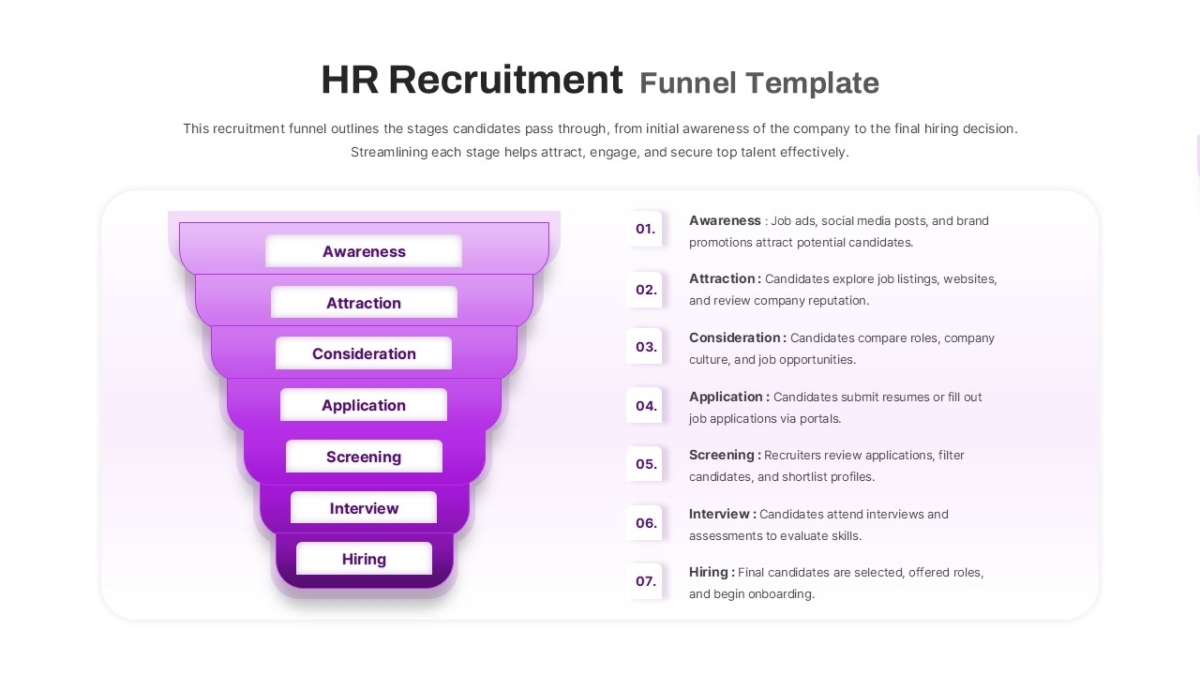 HR Recruitment Funnel Template

This recruitment funnel outlines the stages candidates pass through, from initial awareness of the company to the final hiring decision. Streamlining each stage helps attract, engage, and secure top talent effectively.

Awareness
Attraction
Consideration
Application
Screening
Interview
Hiring

01. Awareness : Job ads, social media posts, and brand promotions attract potential candidates.

02. Attraction : Candidates explore job listings, websites, and review company reputation.

03. Consideration : Candidates compare roles, company culture, and job opportunities.

04. Application : Candidates submit resumes or fill out job applications via portals.

05. Screening : Recruiters review applications, filter candidates, and shortlist profiles.

06. Interview : Candidates attend interviews and assessments to evaluate skills.

07. Hiring : Final candidates are selected, offered roles, and begin onboarding.