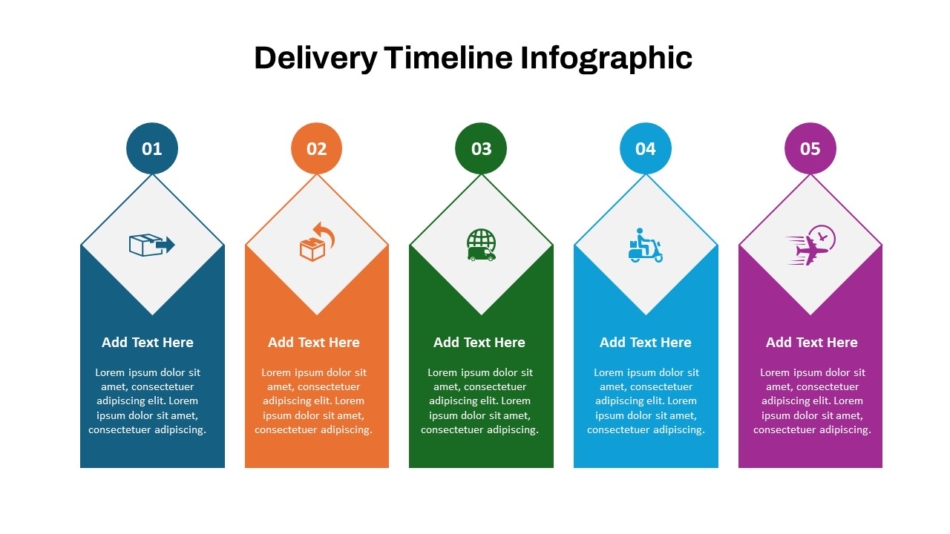 Delivery Timeline Infographic

01

Add Text Here

Lorem ipsum dolor sit amet, consectetuer adipiscing elit. Lorem ipsum dolor sit amet, consectetuer adipiscing.

02

Add Text Here

Lorem ipsum dolor sit amet, consectetuer adipiscing elit. Lorem ipsum dolor sit amet, consectetuer adipiscing.

03

Add Text Here

Lorem ipsum dolor sit amet, consectetuer adipiscing elit. Lorem ipsum dolor sit amet, consectetuer adipiscing.

04

Add Text Here

Lorem ipsum dolor sit amet, consectetuer adipiscing elit. Lorem ipsum dolor sit amet, consectetuer adipiscing.

05

Add Text Here

Lorem ipsum dolor sit amet, consectetuer adipiscing elit. Lorem ipsum dolor sit amet, consectetuer adipiscing.