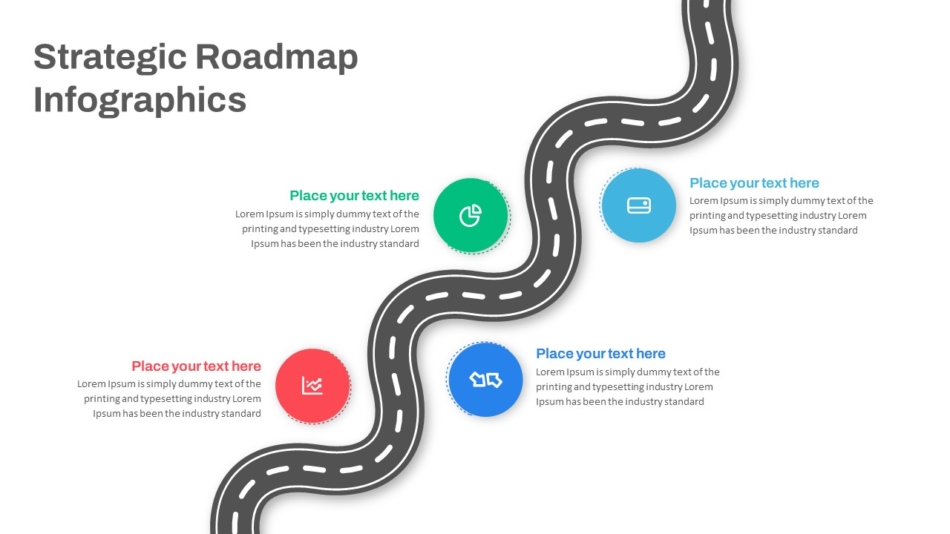 Strategic Roadmap Infographics

Place your text here
Lorem Ipsum is simply dummy text of the printing and typesetting industry Lorem Ipsum has been the industry standard

Place your text here
Lorem Ipsum is simply dummy text of the printing and typesetting industry Lorem Ipsum has been the industry standard

Place your text here
Lorem Ipsum is simply dummy text of the printing and typesetting industry Lorem Ipsum has been the industry standard

Place your text here
Lorem Ipsum is simply dummy text of the printing and typesetting industry Lorem Ipsum has been the industry standard