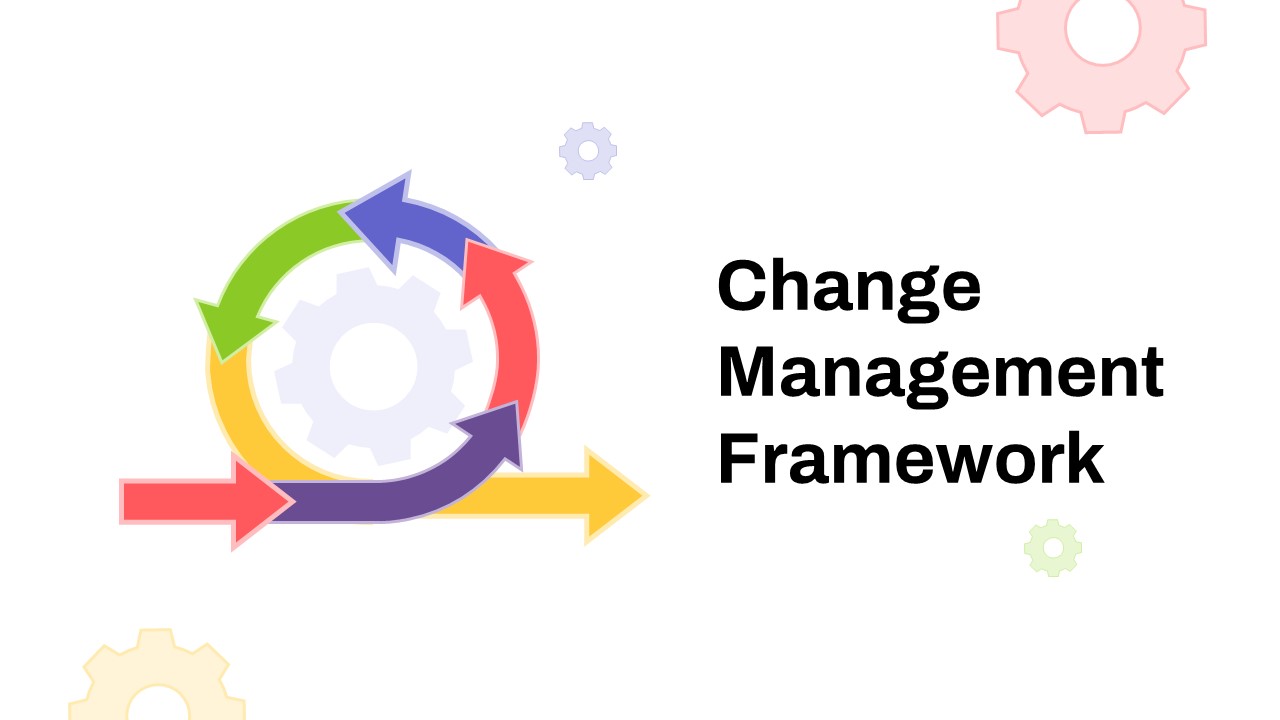 Change Management Framework