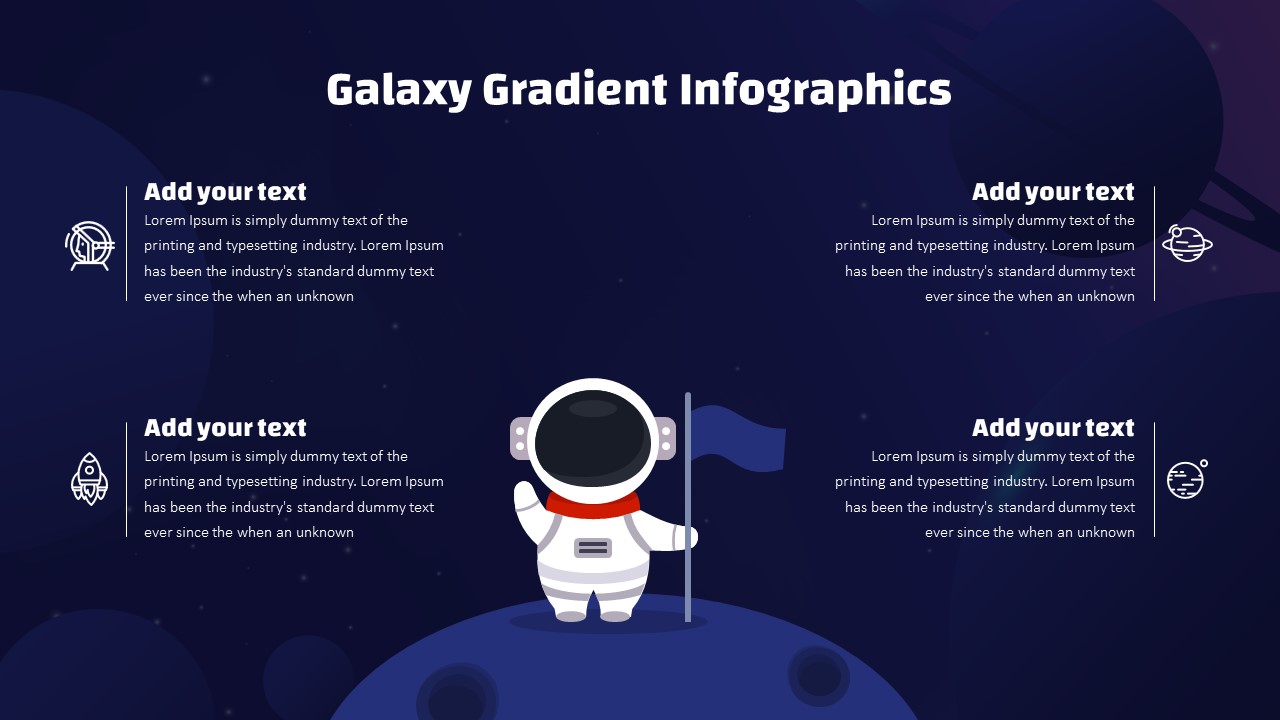 Galaxy Gradient Infographics

Add your text
Lorem Ipsum is simply dummy text of the printing and typesetting industry. Lorem Ipsum has been the industry's standard dummy text ever since the when an unknown

Add your text
Lorem Ipsum is simply dummy text of the printing and typesetting industry. Lorem Ipsum has been the industry's standard dummy text ever since the when an unknown

Add your text
Lorem Ipsum is simply dummy text of the printing and typesetting industry. Lorem Ipsum has been the industry's standard dummy text ever since the when an unknown

Add your text
Lorem Ipsum is simply dummy text of the printing and typesetting industry. Lorem Ipsum has been the industry's standard dummy text ever since the when an unknown