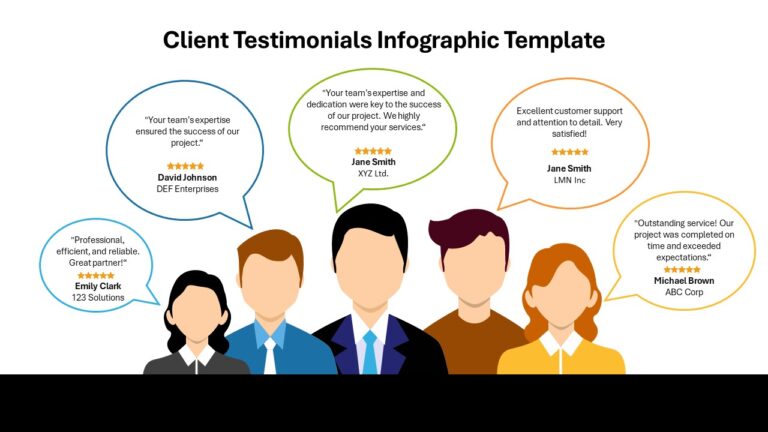 Client Testimonials Infographic Template

"Professional, efficient, and reliable. Great partner!"
★★★★★
Emily Clark
123 Solutions

"Your team's expertise ensured the success of our project."
★★★★★
David Johnson
DEF Enterprises

"Your team's expertise and dedication were key to the success of our project. We highly recommend your services."
★★★★★
Jane Smith
XYZ Ltd.

Excellent customer support and attention to detail. Very satisfied!
★★★★★
Jane Smith
LMN Inc

"Outstanding service! Our project was completed on time and exceeded expectations."
★★★★★
Michael Brown
ABC Corp