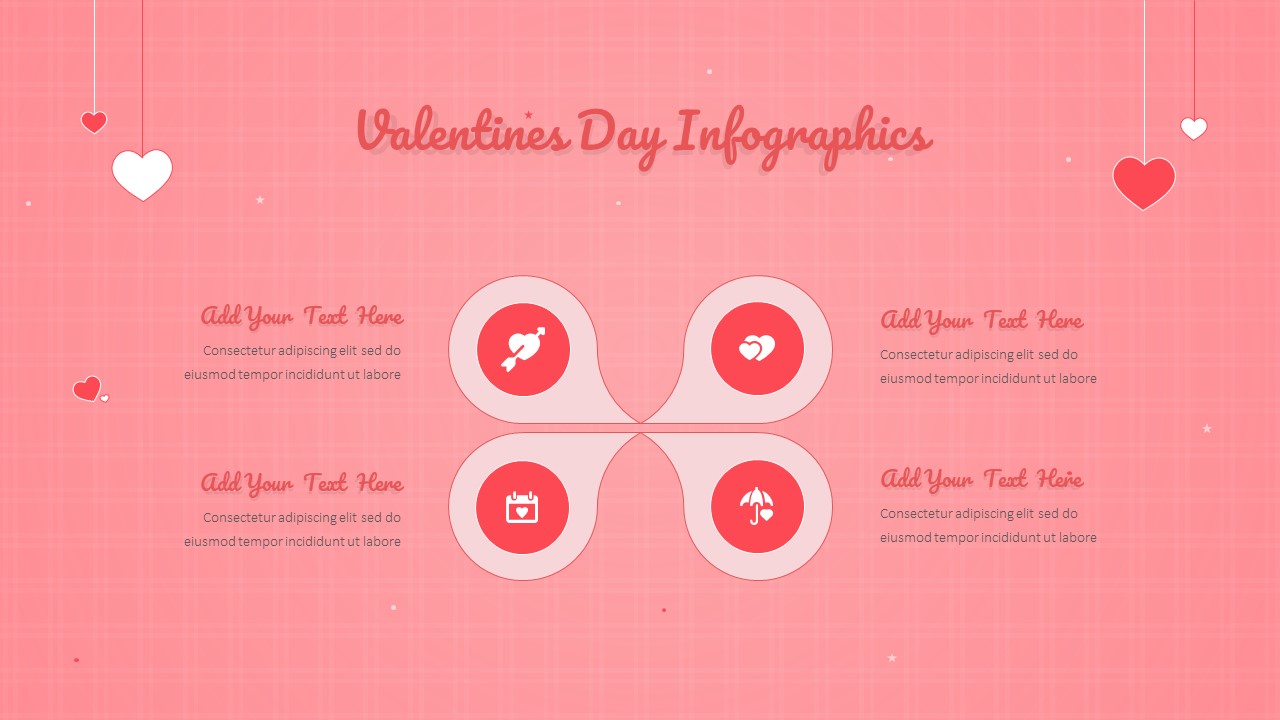 Valentines Day Infographics

Add Your Text Here
Consectetur adipiscing elit sed do eiusmod tempor incididunt ut labore

Add Your Text Here
Consectetur adipiscing elit sed do eiusmod tempor incididunt ut labore

Add Your Text Here
Consectetur adipiscing elit sed do eiusmod tempor incididunt ut labore

Add Your Text Here
Consectetur adipiscing elit sed do eiusmod tempor incididunt ut labore