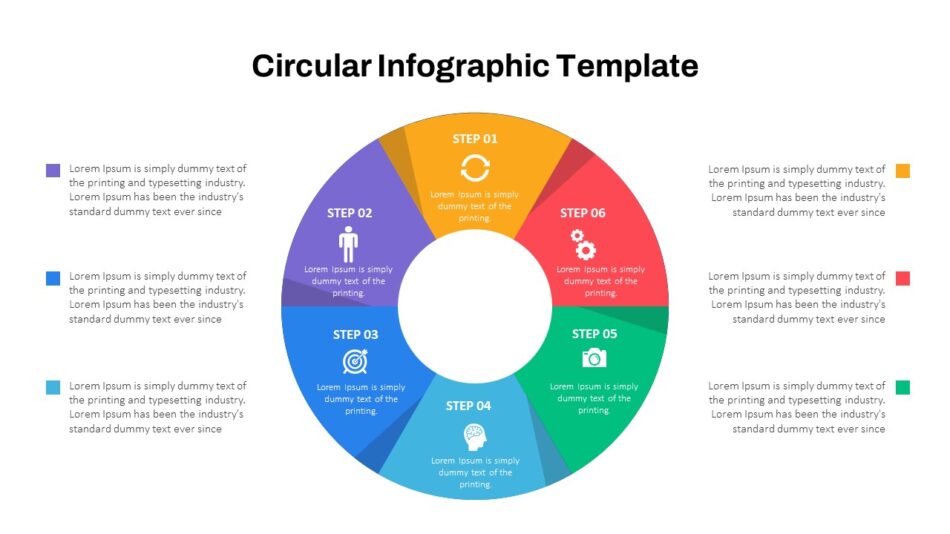 Circular Infographic Template

Lorem Ipsum is simply dummy text of the printing and typesetting industry. Lorem Ipsum has been the industry's standard dummy text ever since

Lorem Ipsum is simply dummy text of the printing and typesetting industry. Lorem Ipsum has been the industry's standard dummy text ever since

Lorem Ipsum is simply dummy text of the printing and typesetting industry. Lorem Ipsum has been the industry's standard dummy text ever since

STEP 01
Lorem Ipsum is simply dummy text of the printing.

STEP 02
Lorem Ipsum is simply dummy text of the printing.

STEP 03
Lorem Ipsum is simply dummy text of the printing.

STEP 04
Lorem Ipsum is simply dummy text of the printing.

STEP 05
Lorem Ipsum is simply dummy text of the printing.

STEP 06
Lorem Ipsum is simply dummy text of the printing.

Lorem Ipsum is simply dummy text of the printing and typesetting industry. Lorem Ipsum has been the industry's standard dummy text ever since

Lorem Ipsum is simply dummy text of the printing and typesetting industry. Lorem Ipsum has been the industry's standard dummy text ever since

Lorem Ipsum is simply dummy text of the printing and typesetting industry. Lorem Ipsum has been the industry's standard dummy text ever since