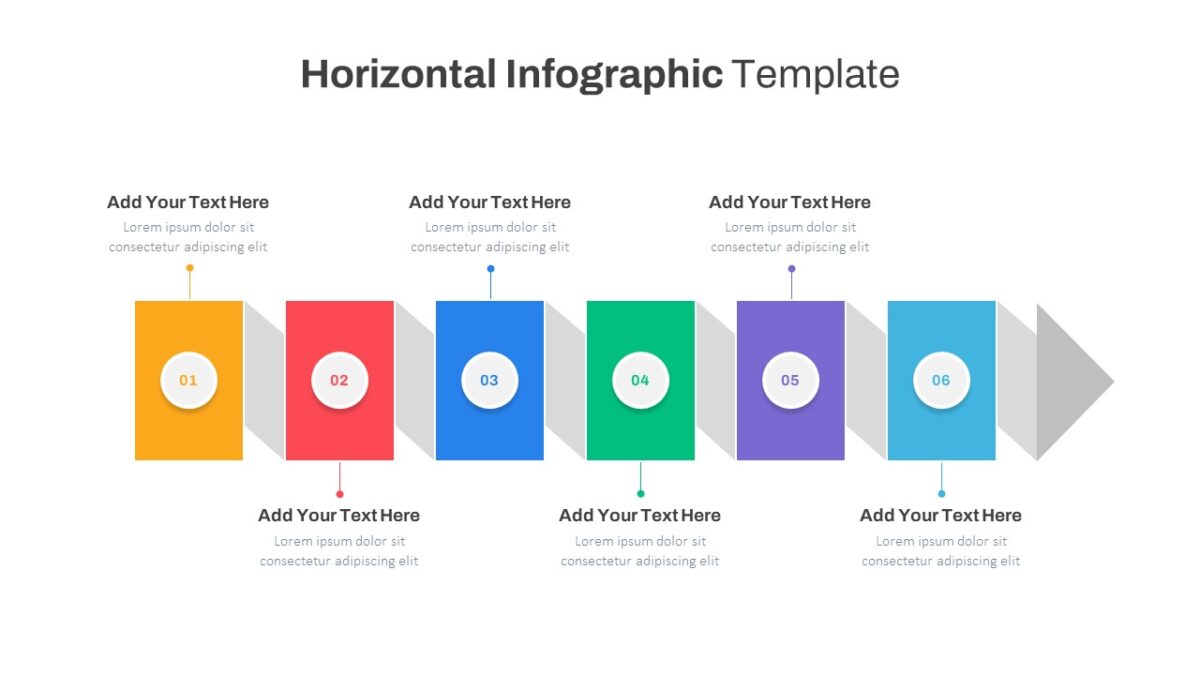 Horizontal Infographic Template

Add Your Text Here
Lorem ipsum dolor sit consectetur adipiscing elit

Add Your Text Here
Lorem ipsum dolor sit consectetur adipiscing elit

Add Your Text Here
Lorem ipsum dolor sit consectetur adipiscing elit

01

02

03

04

05

06

Add Your Text Here
Lorem ipsum dolor sit consectetur adipiscing elit

Add Your Text Here
Lorem ipsum dolor sit consectetur adipiscing elit

Add Your Text Here
Lorem ipsum dolor sit consectetur adipiscing elit