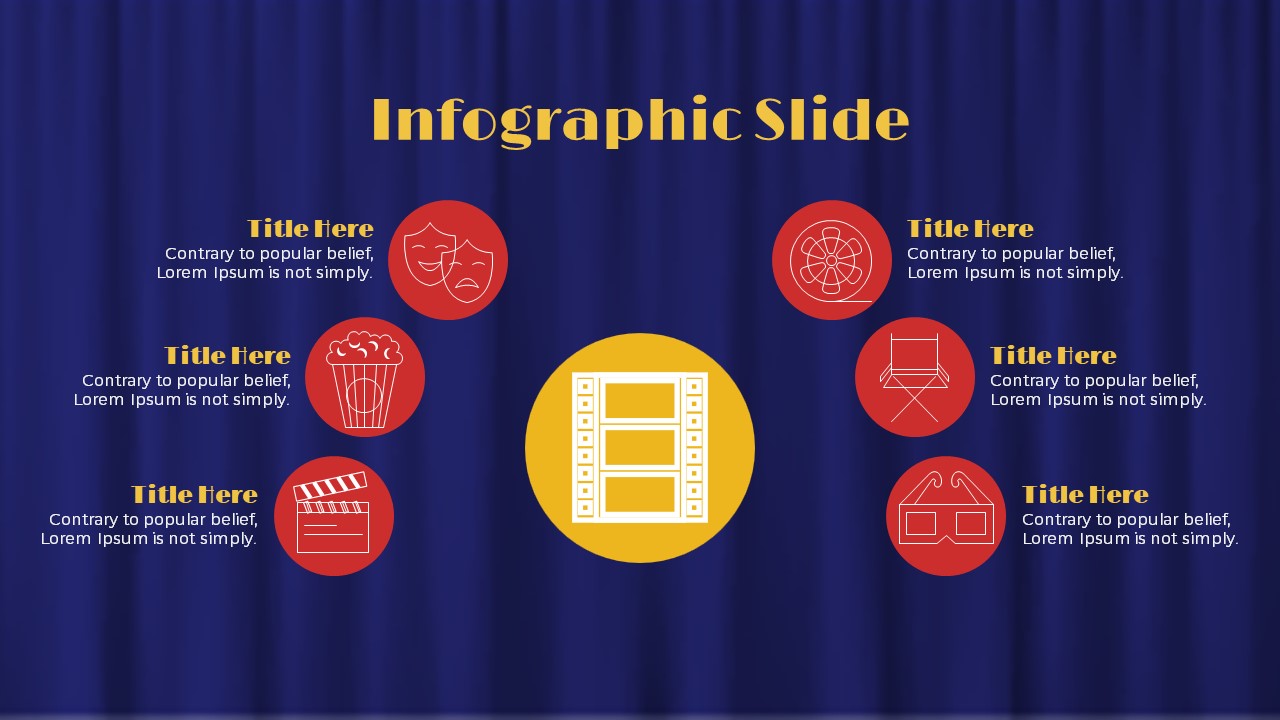 Infographic Slide

Title Here
Contrary to popular belief, Lorem Ipsum is not simply.

Title Here
Contrary to popular belief, Lorem Ipsum is not simply.

Title Here
Contrary to popular belief, Lorem Ipsum is not simply.

Title Here
Contrary to popular belief, Lorem Ipsum is not simply.

Title Here
Contrary to popular belief, Lorem Ipsum is not simply.

Title Here
Contrary to popular belief, Lorem Ipsum is not simply.