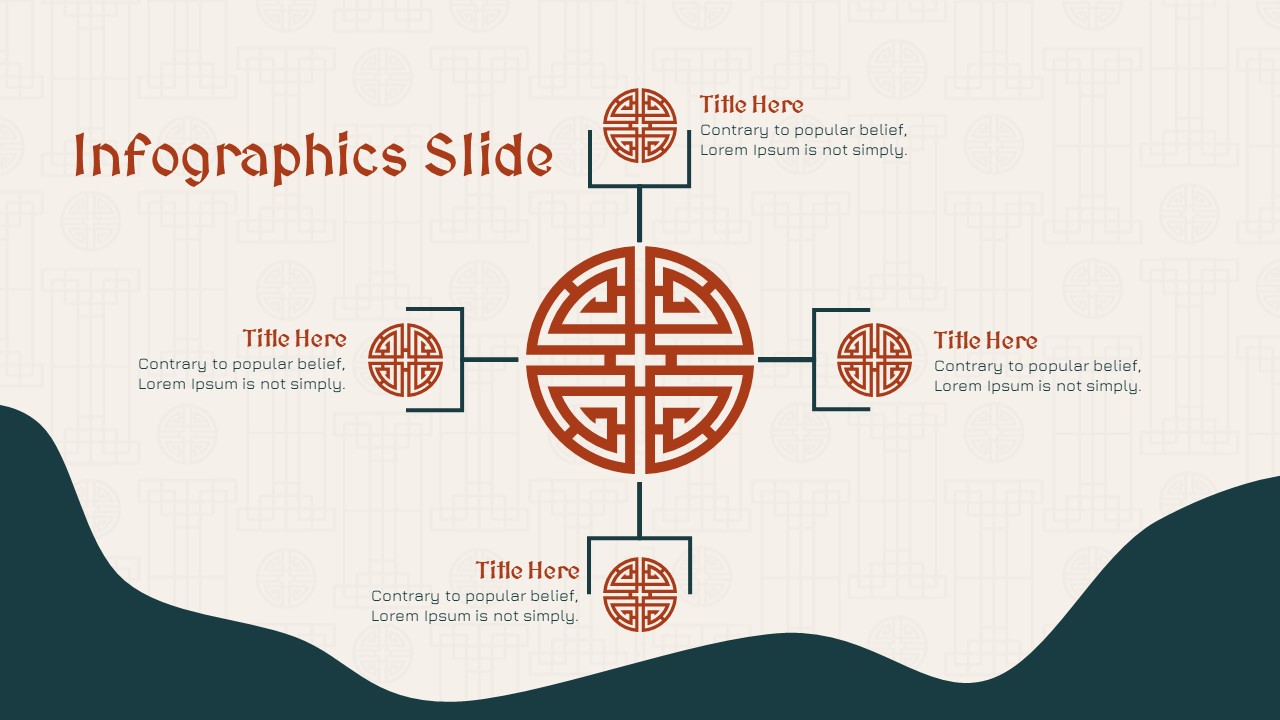 Infographics Slide

Title Here
Contrary to popular belief, Lorem Ipsum is not simply.

Title Here
Contrary to popular belief, Lorem Ipsum is not simply.

Title Here
Contrary to popular belief, Lorem Ipsum is not simply.

Title Here
Contrary to popular belief, Lorem Ipsum is not simply.