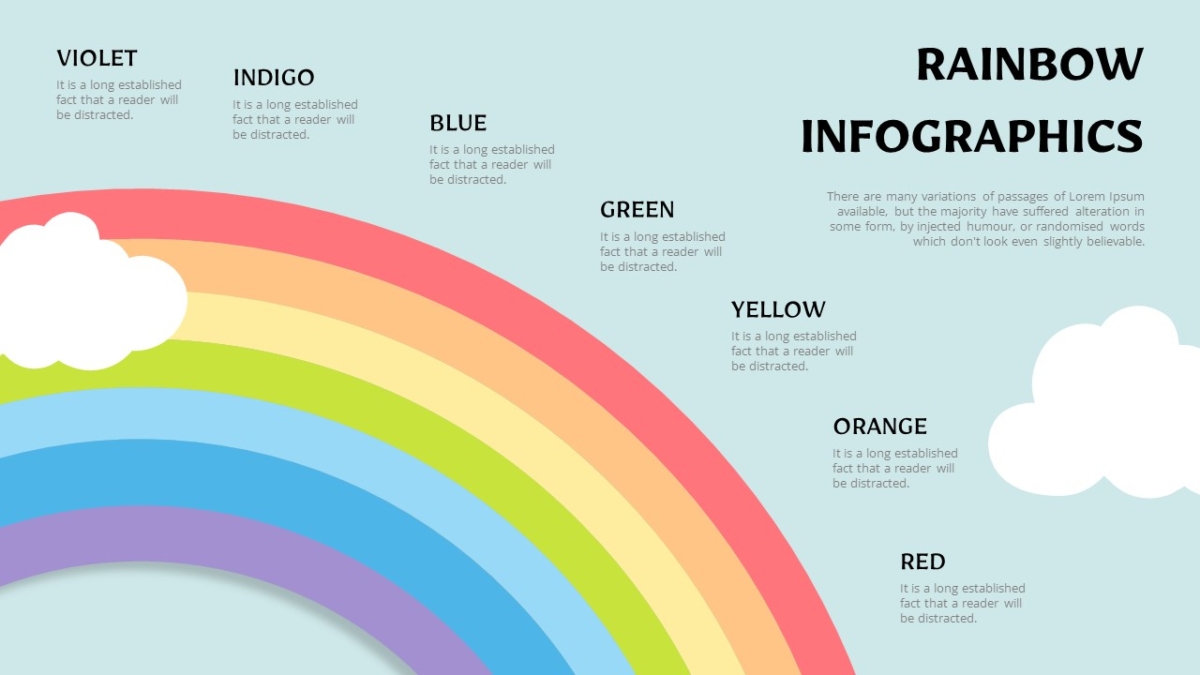 RAINBOW INFOGRAPHICS

There are many variations of passages of Lorem Ipsum available, but the majority have suffered alteration in some form, by injected humour, or randomised words which don't look even slightly believable.

VIOLET
It is a long established fact that a reader will be distracted.

INDIGO
It is a long established fact that a reader will be distracted.

BLUE
It is a long established fact that a reader will be distracted.

GREEN
It is a long established fact that a reader will be distracted.

YELLOW
It is a long established fact that a reader will be distracted.

ORANGE
It is a long established fact that a reader will be distracted.

RED
It is a long established fact that a reader will be distracted.