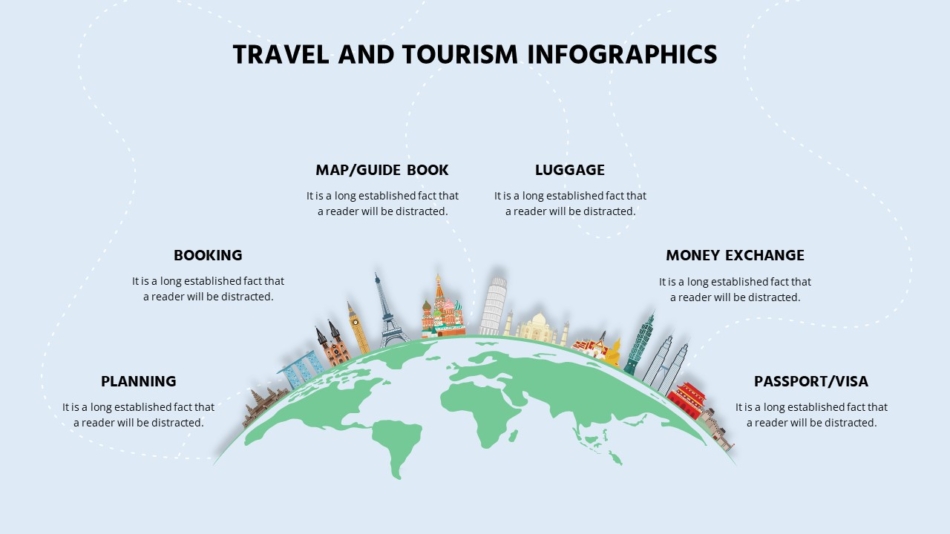 TRAVEL AND TOURISM INFOGRAPHICS

MAP/GUIDE BOOK
It is a long established fact that a reader will be distracted.

LUGGAGE
It is a long established fact that a reader will be distracted.

BOOKING
It is a long established fact that a reader will be distracted.

MONEY EXCHANGE
It is a long established fact that a reader will be distracted.

PLANNING
It is a long established fact that a reader will be distracted.

PASSPORT/VISA
It is a long established fact that a reader will be distracted.