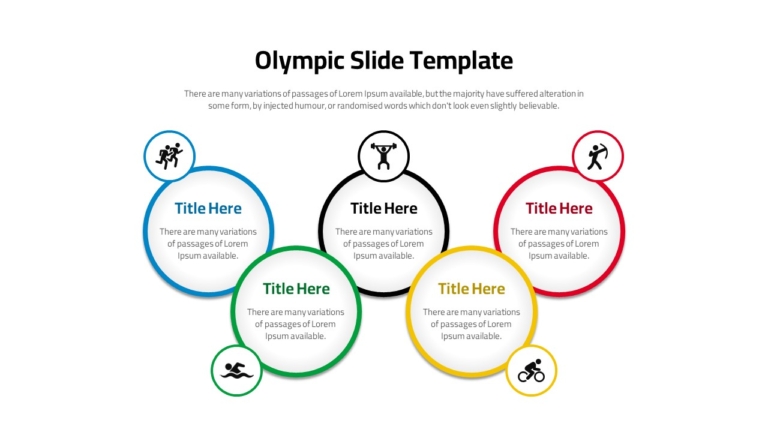 Olympic Slide Template

There are many variations of passages of Lorem Ipsum available, but the majority have suffered alteration in some form, by injected humour, or randomised words which don't look even slightly believable.

Title Here

There are many variations of passages of Lorem Ipsum available.

Title Here

There are many variations of passages of Lorem Ipsum available.

Title Here

There are many variations of passages of Lorem Ipsum available.

Title Here

There are many variations of passages of Lorem Ipsum available.

Title Here

There are many variations of passages of Lorem Ipsum available.