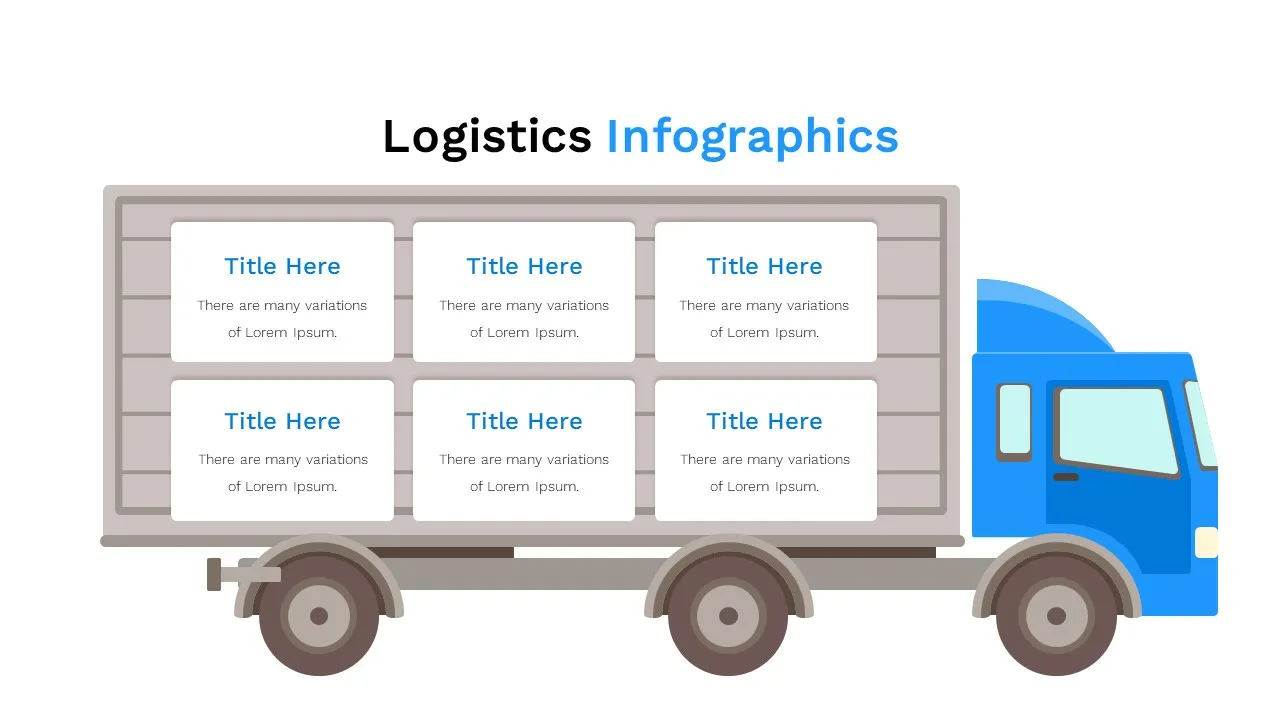 Logistics Infographics

Title Here
There are many variations of Lorem Ipsum.

Title Here
There are many variations of Lorem Ipsum.

Title Here
There are many variations of Lorem Ipsum.

Title Here
There are many variations of Lorem Ipsum.

Title Here
There are many variations of Lorem Ipsum.

Title Here
There are many variations of Lorem Ipsum.