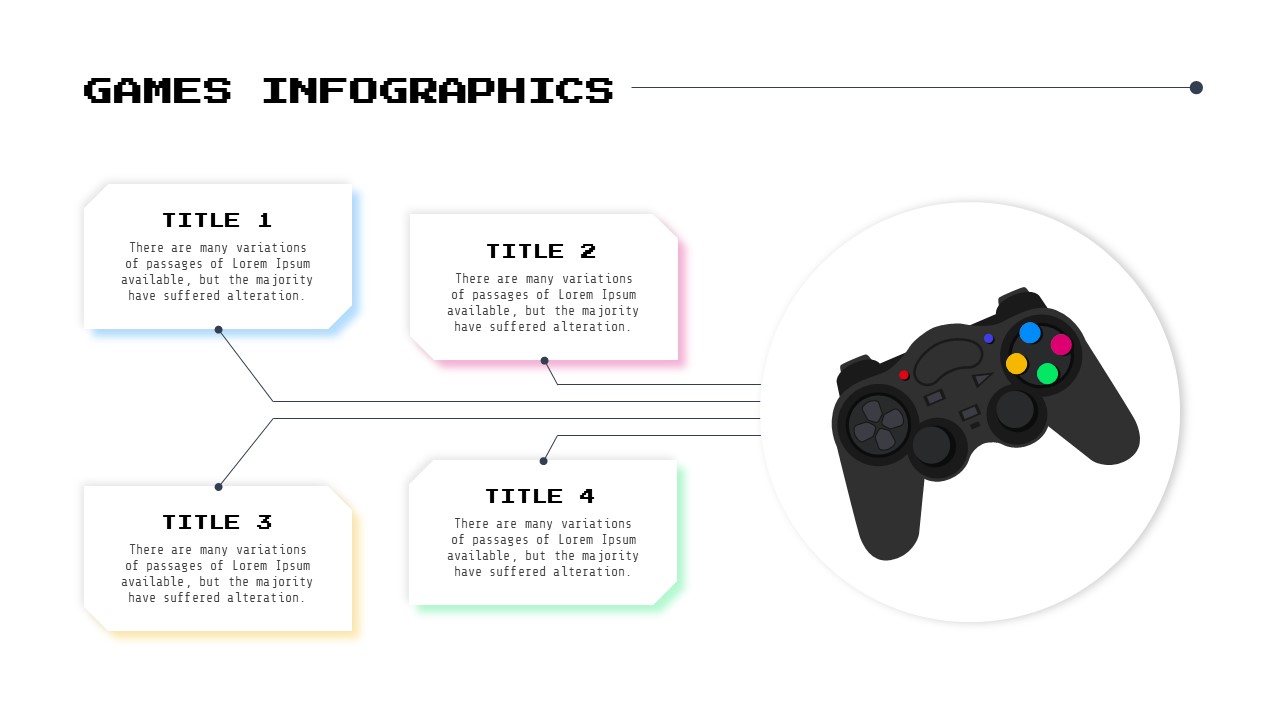 GAMES INFOGRAPHICS

TITLE 1

There are many variations of passages of Lorem Ipsum available, but the majority have suffered alteration.

TITLE 2

There are many variations of passages of Lorem Ipsum available, but the majority have suffered alteration.

TITLE 3

There are many variations of passages of Lorem Ipsum available, but the majority have suffered alteration.

TITLE 4

There are many variations of passages of Lorem Ipsum available, but the majority have suffered alteration.