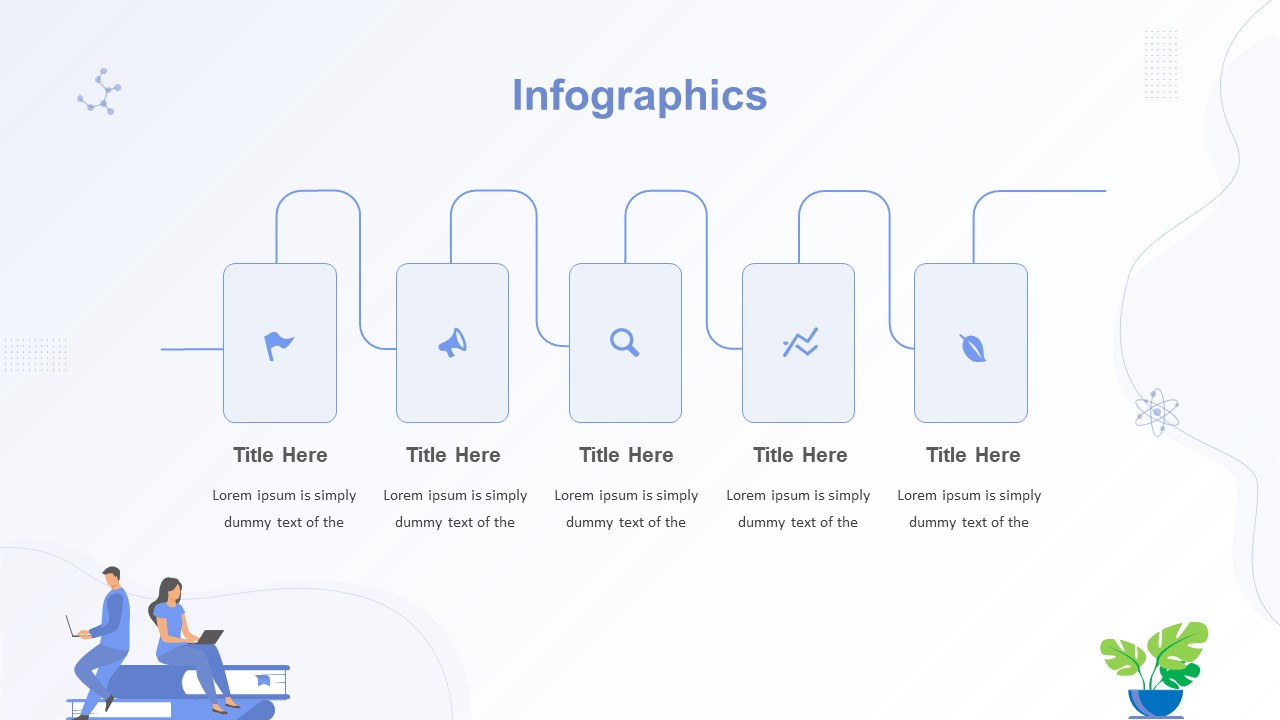 Infographics

Title Here

Lorem ipsum is simply dummy text of the

Title Here

Lorem ipsum is simply dummy text of the

Title Here

Lorem ipsum is simply dummy text of the

Title Here

Lorem ipsum is simply dummy text of the

Title Here

Lorem ipsum is simply dummy text of the