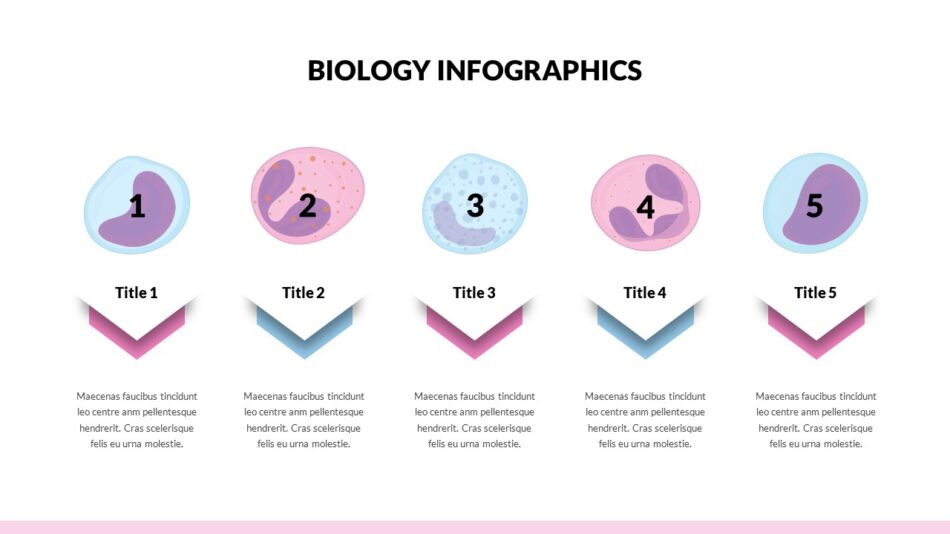 BIOLOGY INFOGRAPHICS

1

Title 1

Maecenas faucibus tincidunt leo centre anm pellentesque hendrerit. Cras scelerisque felis eu urna molestie.

2

Title 2

Maecenas faucibus tincidunt leo centre anm pellentesque hendrerit. Cras scelerisque felis eu urna molestie.

3

Title 3

Maecenas faucibus tincidunt leo centre anm pellentesque hendrerit. Cras scelerisque felis eu urna molestie.

4

Title 4

Maecenas faucibus tincidunt leo centre anm pellentesque hendrerit. Cras scelerisque felis eu urna molestie.

5

Title 5

Maecenas faucibus tincidunt leo centre anm pellentesque hendrerit. Cras scelerisque felis eu urna molestie.