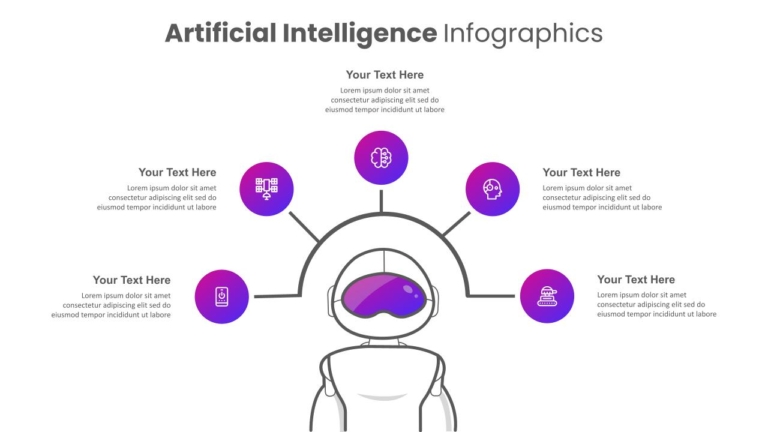 Artificial Intelligence Infographics

Your Text Here
Lorem ipsum dolor sit amet consectetur adipiscing elit sed do eiusmod tempor incididunt ut labore

Your Text Here
Lorem ipsum dolor sit amet consectetur adipiscing elit sed do eiusmod tempor incididunt ut labore

Your Text Here
Lorem ipsum dolor sit amet consectetur adipiscing elit sed do eiusmod tempor incididunt ut labore

Your Text Here
Lorem ipsum dolor sit amet consectetur adipiscing elit sed do eiusmod tempor incididunt ut labore

Your Text Here
Lorem ipsum dolor sit amet consectetur adipiscing elit sed do eiusmod tempor incididunt ut labore