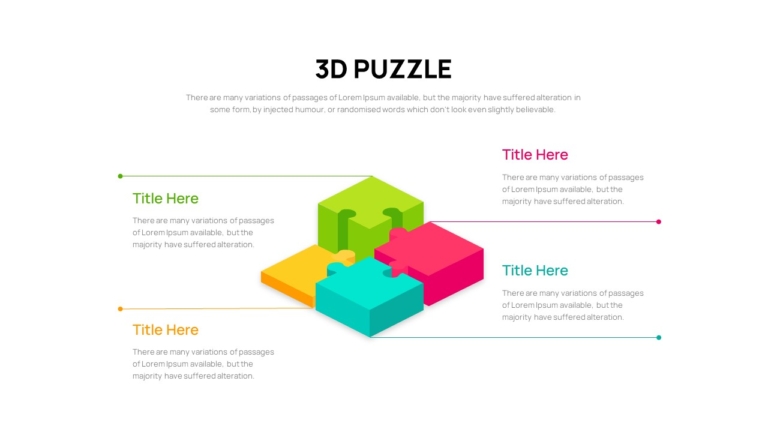 3D PUZZLE

There are many variations of passages of Lorem Ipsum available, but the majority have suffered alteration in some form, by injected humour, or randomised words which don't look even slightly believable.

Title Here

There are many variations of passages of Lorem Ipsum available, but the majority have suffered alteration.

Title Here

There are many variations of passages of Lorem Ipsum available, but the majority have suffered alteration.

Title Here

There are many variations of passages of Lorem Ipsum available, but the majority have suffered alteration.

Title Here

There are many variations of passages of Lorem Ipsum available, but the majority have suffered alteration.