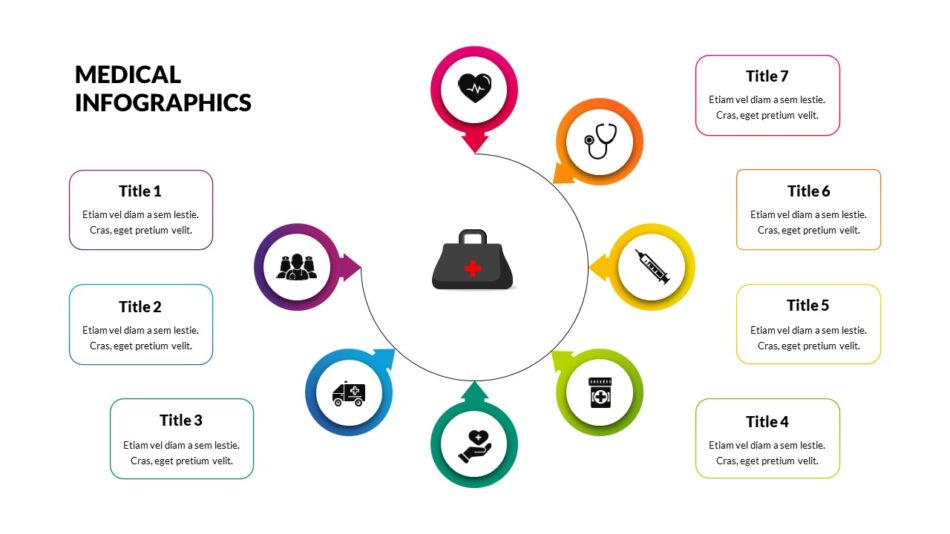 MEDICAL INFOGRAPHICS

Title 1
Etiam vel diam a sem lestie. Cras, eget pretium velit.

Title 2
Etiam vel diam a sem lestie. Cras, eget pretium velit.

Title 3
Etiam vel diam a sem lestie. Cras, eget pretium velit.

Title 7
Etiam vel diam a sem lestie. Cras, eget pretium velit.

Title 6
Etiam vel diam a sem lestie. Cras, eget pretium velit.

Title 5
Etiam vel diam a sem lestie. Cras, eget pretium velit.

Title 4
Etiam vel diam a sem lestie. Cras, eget pretium velit.