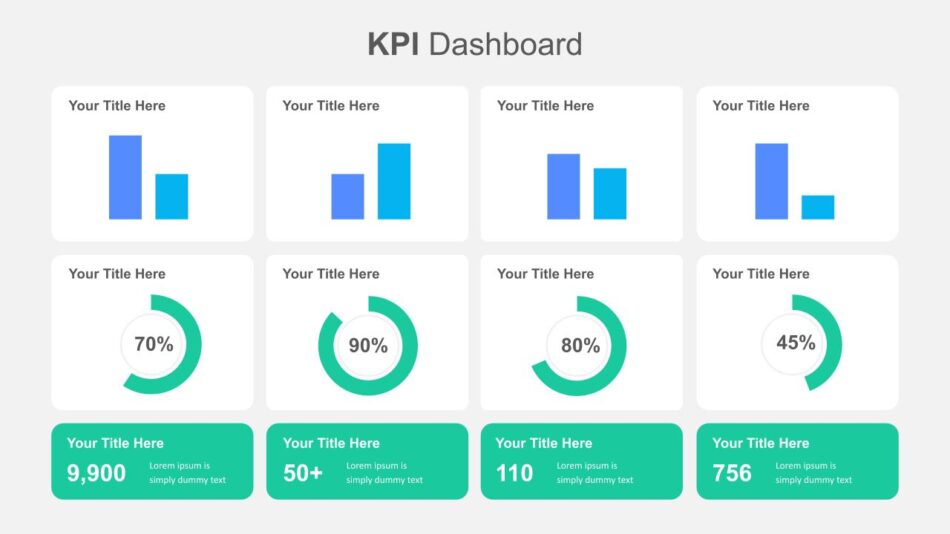 KPI Dashboard

Your Title Here

Your Title Here

Your Title Here

Your Title Here

Your Title Here

70%

Your Title Here

90%

Your Title Here

80%

Your Title Here

45%

Your Title Here
9,900
Lorem ipsum is simply dummy text

Your Title Here
50+
Lorem ipsum is simply dummy text

Your Title Here
110
Lorem ipsum is simply dummy text

Your Title Here
756
Lorem ipsum is simply dummy text