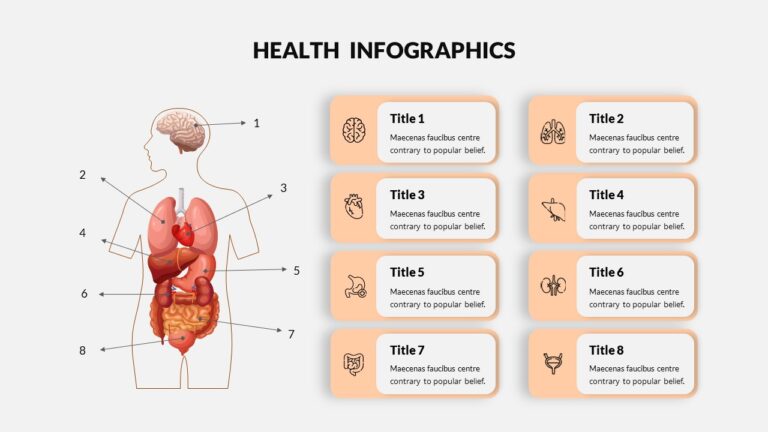 HEALTH INFOGRAPHICS

1

2

3

4

5

6

7

8

Title 1
Maecenas faucibus centre contrary to popular belief.

Title 2
Maecenas faucibus centre contrary to popular belief.

Title 3
Maecenas faucibus centre contrary to popular belief.

Title 4
Maecenas faucibus centre contrary to popular belief.

Title 5
Maecenas faucibus centre contrary to popular belief.

Title 6
Maecenas faucibus centre contrary to popular belief.

Title 7
Maecenas faucibus centre contrary to popular belief.

Title 8
Maecenas faucibus centre contrary to popular belief.