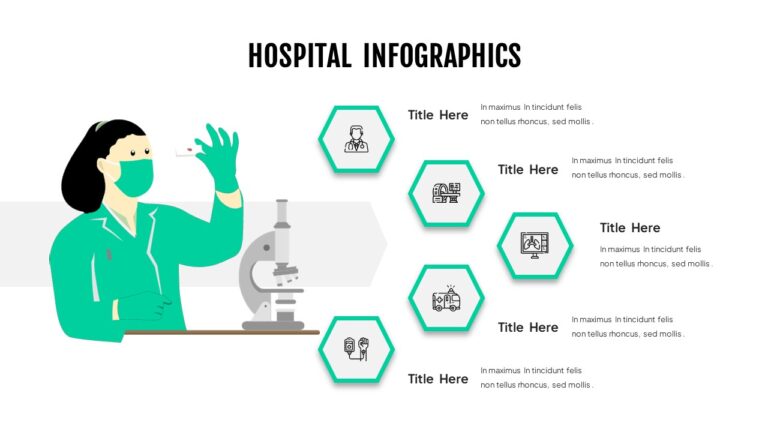 HOSPITAL INFOGRAPHICS

Title Here

In maximus In tincidunt felis non tellus rhoncus, sed mollis .

Title Here

In maximus In tincidunt felis non tellus rhoncus, sed mollis .

Title Here

In maximus In tincidunt felis non tellus rhoncus, sed mollis .

Title Here

In maximus In tincidunt felis non tellus rhoncus, sed mollis .

Title Here

In maximus In tincidunt felis non tellus rhoncus, sed mollis .