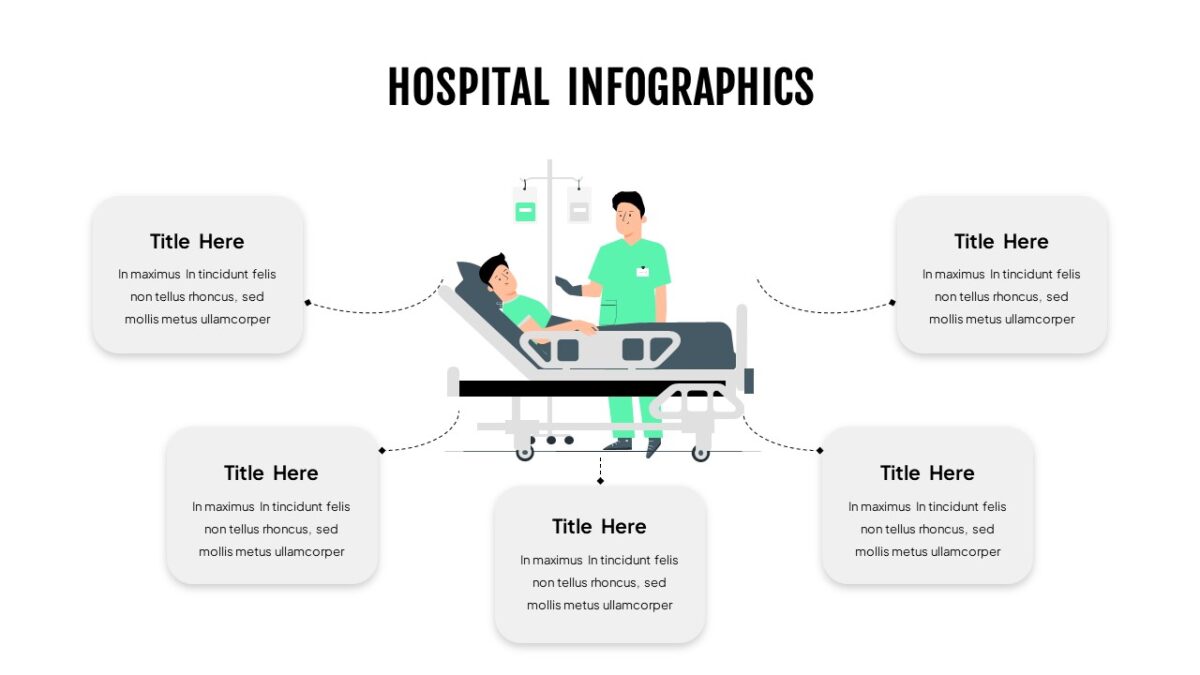 HOSPITAL INFOGRAPHICS

Title Here
In maximus In tincidunt felis non tellus rhoncus, sed mollis metus ullamcorper

Title Here
In maximus In tincidunt felis non tellus rhoncus, sed mollis metus ullamcorper

Title Here
In maximus In tincidunt felis non tellus rhoncus, sed mollis metus ullamcorper

Title Here
In maximus In tincidunt felis non tellus rhoncus, sed mollis metus ullamcorper

Title Here
In maximus In tincidunt felis non tellus rhoncus, sed mollis metus ullamcorper