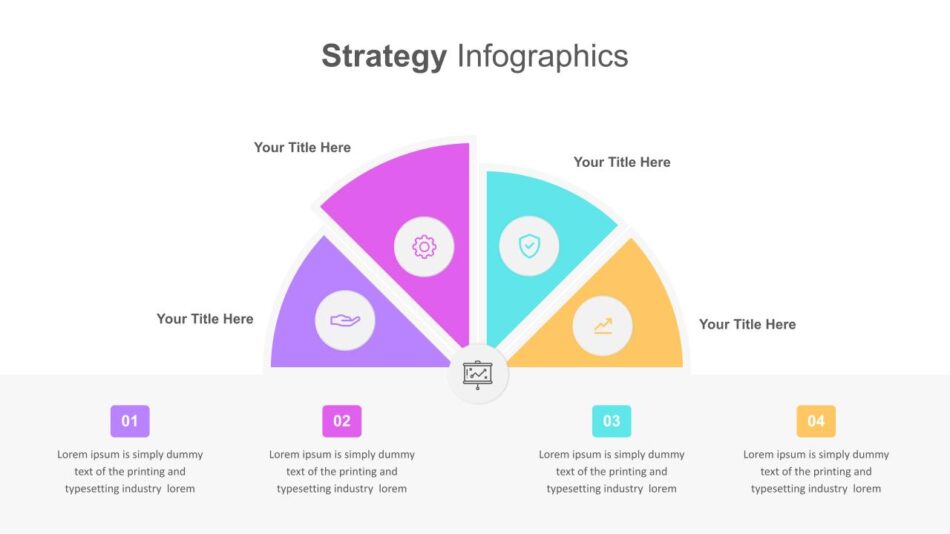 Strategy Infographics

Your Title Here

Your Title Here

Your Title Here

Your Title Here

01

Lorem ipsum is simply dummy text of the printing and typesetting industry lorem

02

Lorem ipsum is simply dummy text of the printing and typesetting industry lorem

03

Lorem ipsum is simply dummy text of the printing and typesetting industry lorem

04

Lorem ipsum is simply dummy text of the printing and typesetting industry lorem