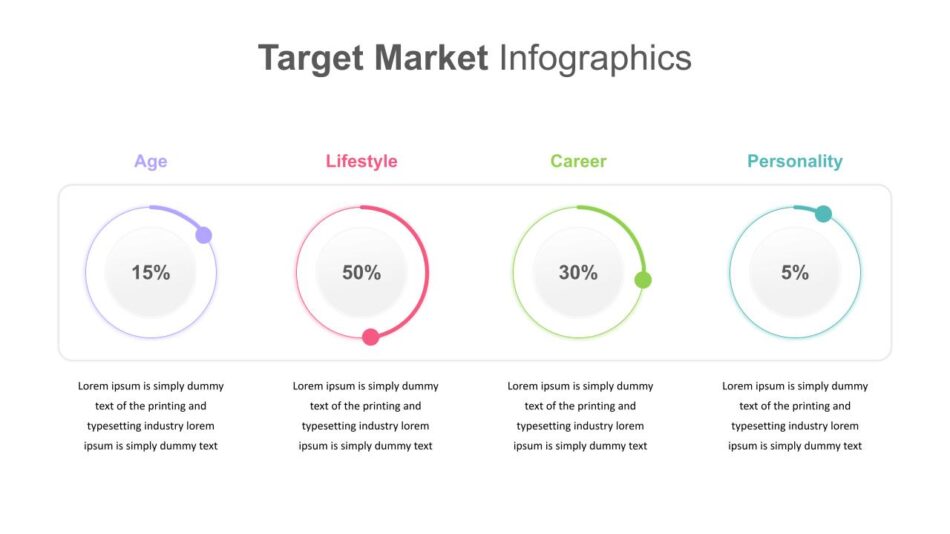 Target Market Infographics

Age

15%

Lorem ipsum is simply dummy text of the printing and typesetting industry lorem ipsum is simply dummy text

Lifestyle

50%

Lorem ipsum is simply dummy text of the printing and typesetting industry lorem ipsum is simply dummy text

Career

30%

Lorem ipsum is simply dummy text of the printing and typesetting industry lorem ipsum is simply dummy text

Personality

5%

Lorem ipsum is simply dummy text of the printing and typesetting industry lorem ipsum is simply dummy text