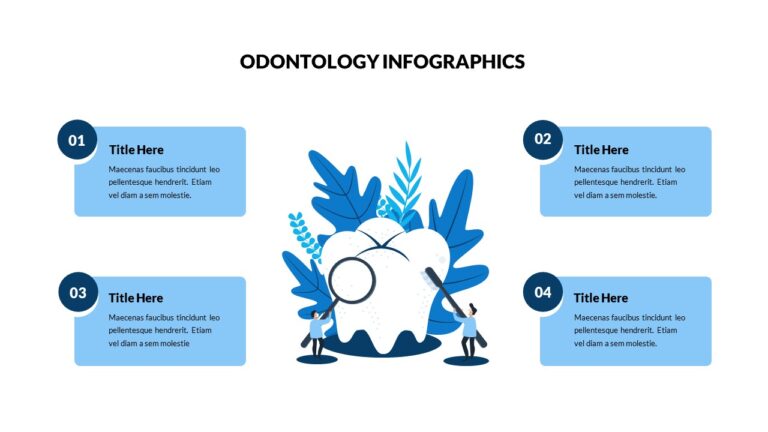 ODONTOLOGY INFOGRAPHICS

01

Title Here

Maecenas faucibus tincidunt leo pellentesque hendrerit. Etiam vel diam a sem molestie.

02

Title Here

Maecenas faucibus tincidunt leo pellentesque hendrerit. Etiam vel diam a sem molestie.

03

Title Here

Maecenas faucibus tincidunt leo pellentesque hendrerit. Etiam vel diam a sem molestie

04

Title Here

Maecenas faucibus tincidunt leo pellentesque hendrerit. Etiam vel diam a sem molestie.