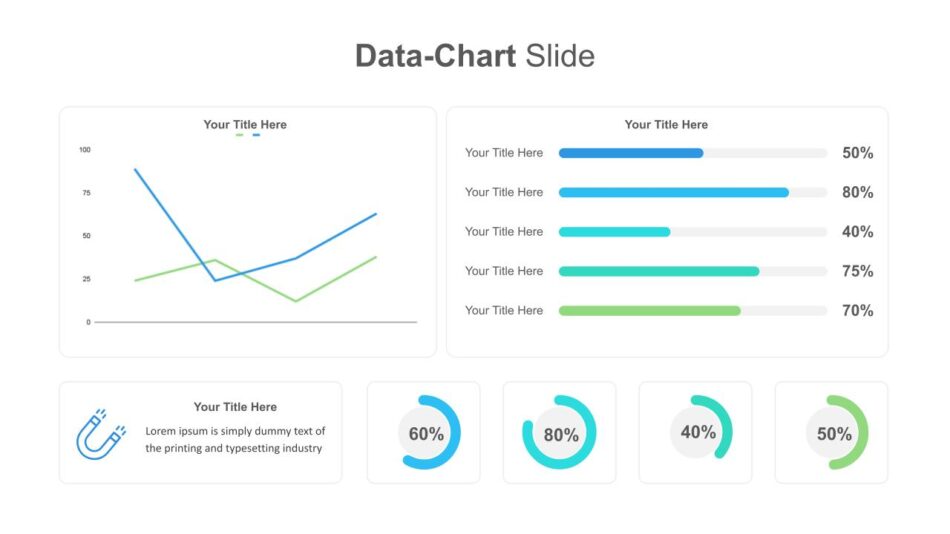 Data-Chart Slide

Your Title Here

100
75
50
25
0

Your Title Here

Your Title Here 50%
Your Title Here 80%
Your Title Here 40%
Your Title Here 75%
Your Title Here 70%

Your Title Here

Lorem ipsum is simply dummy text of the printing and typesetting industry

60%

80%

40%

50%