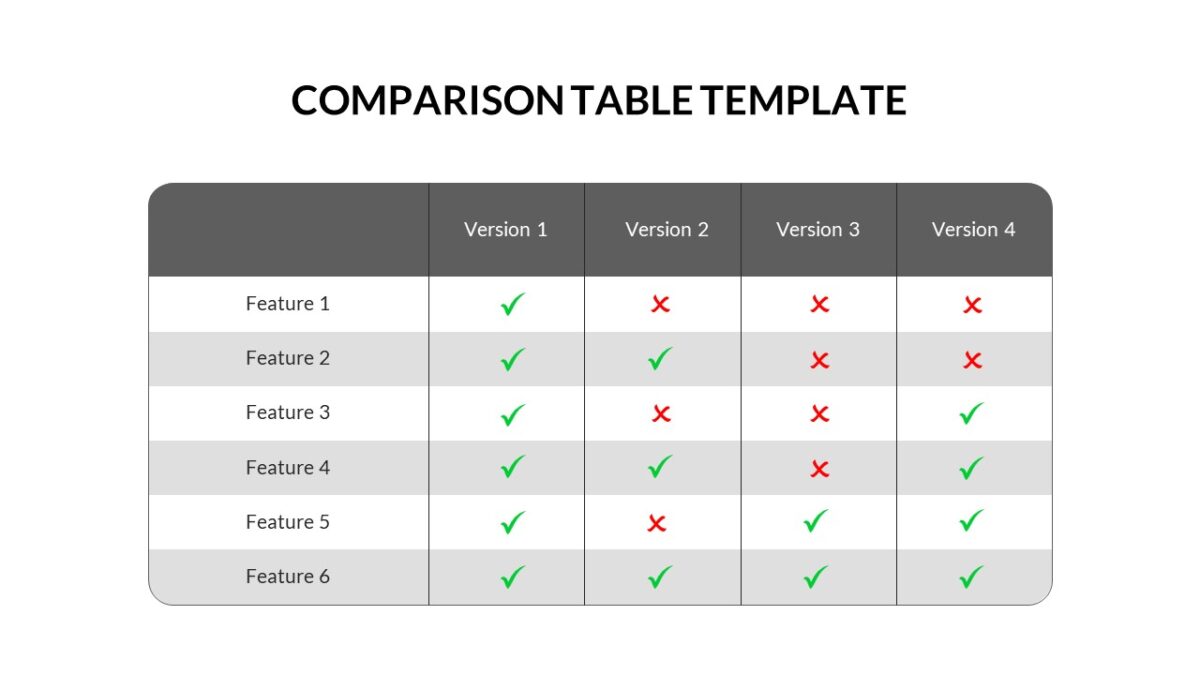 COMPARISON TABLE TEMPLATE

| | Version 1 | Version 2 | Version 3 | Version 4 |
|---|---|---|---|---|
| Feature 1 | ✓ | ✗ | ✗ | ✗ |
| Feature 2 | ✓ | ✓ | ✗ | ✗ |
| Feature 3 | ✓ | ✗ | ✗ | ✓ |
| Feature 4 | ✓ | ✓ | ✗ | ✓ |
| Feature 5 | ✓ | ✗ | ✓ | ✓ |
| Feature 6 | ✓ | ✓ | ✓ | ✓ |