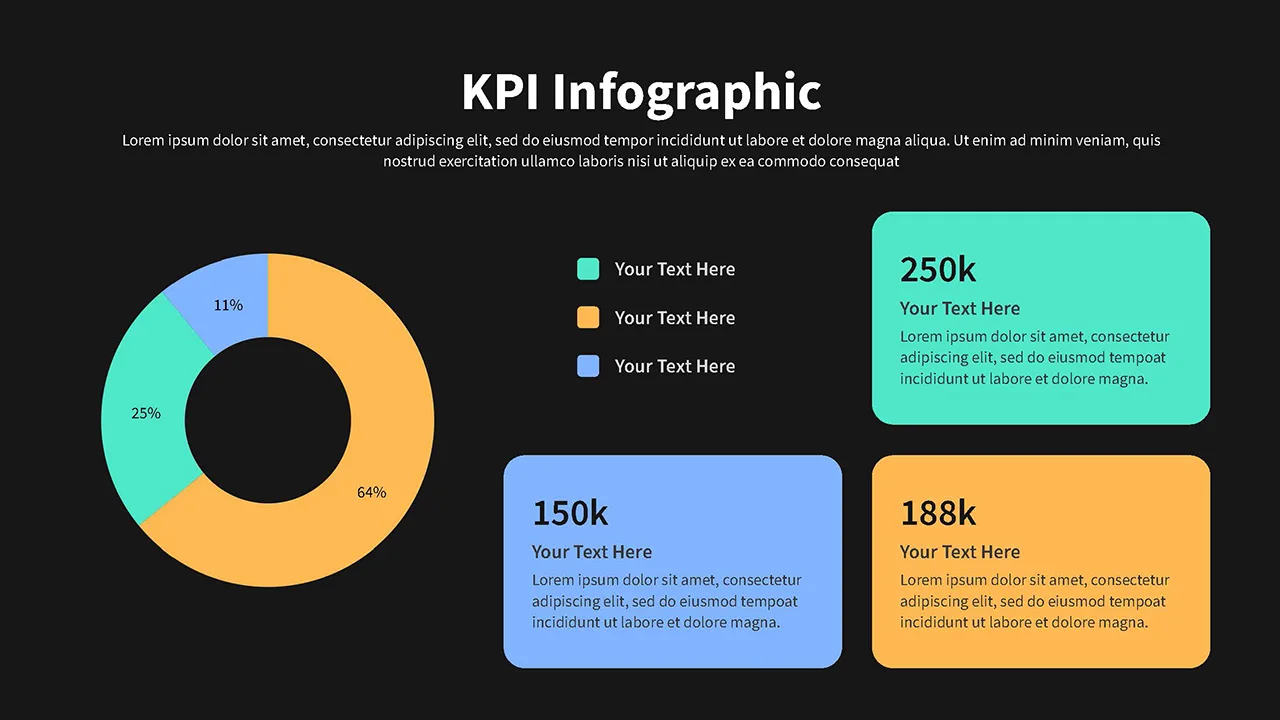 KPI Infographic

Lorem ipsum dolor sit amet, consectetur adipiscing elit, sed do eiusmod tempor incididunt ut labore et dolore magna aliqua. Ut enim ad minim veniam, quis nostrud exercitation ullamco laboris nisi ut aliquip ex ea commodo consequat

11%

25%

64%

Your Text Here

Your Text Here

Your Text Here

250k

Your Text Here

Lorem ipsum dolor sit amet, consectetur adipiscing elit, sed do eiusmod tempoat incididunt ut labore et dolore magna.

150k

Your Text Here

Lorem ipsum dolor sit amet, consectetur adipiscing elit, sed do eiusmod tempoat incididunt ut labore et dolore magna.

188k

Your Text Here

Lorem ipsum dolor sit amet, consectetur adipiscing elit, sed do eiusmod tempoat incididunt ut labore et dolore magna.